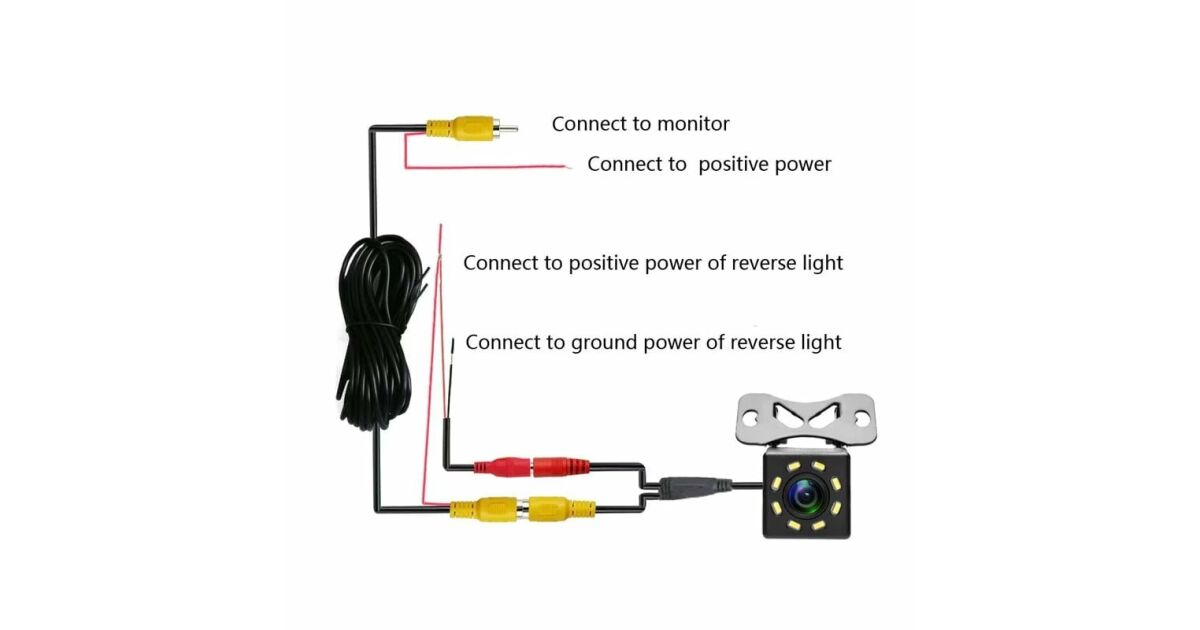 Connect to monitor

Connect to  positive power

Connect to positive power of reverse light

Connect to ground power of reverse light