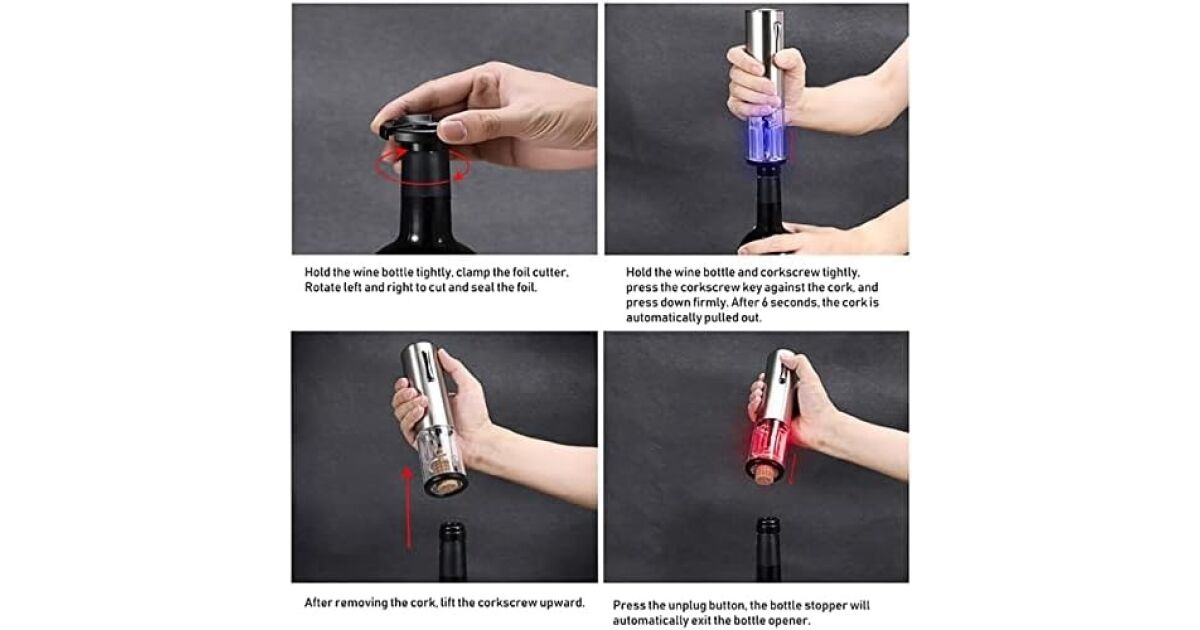 Hold the wine bottle tightly, clamp the foil cutter, Rotate left and right to cut and seal the foil.

Hold the wine bottle and corkscrew tightly, press the corkscrew key against the cork, and press down firmly. After 6 seconds, the cork is automatically pulled out.

After removing the cork, lift the corkscrew upward.

Press the unplug button, the bottle stopper will automatically exit the bottle opener.