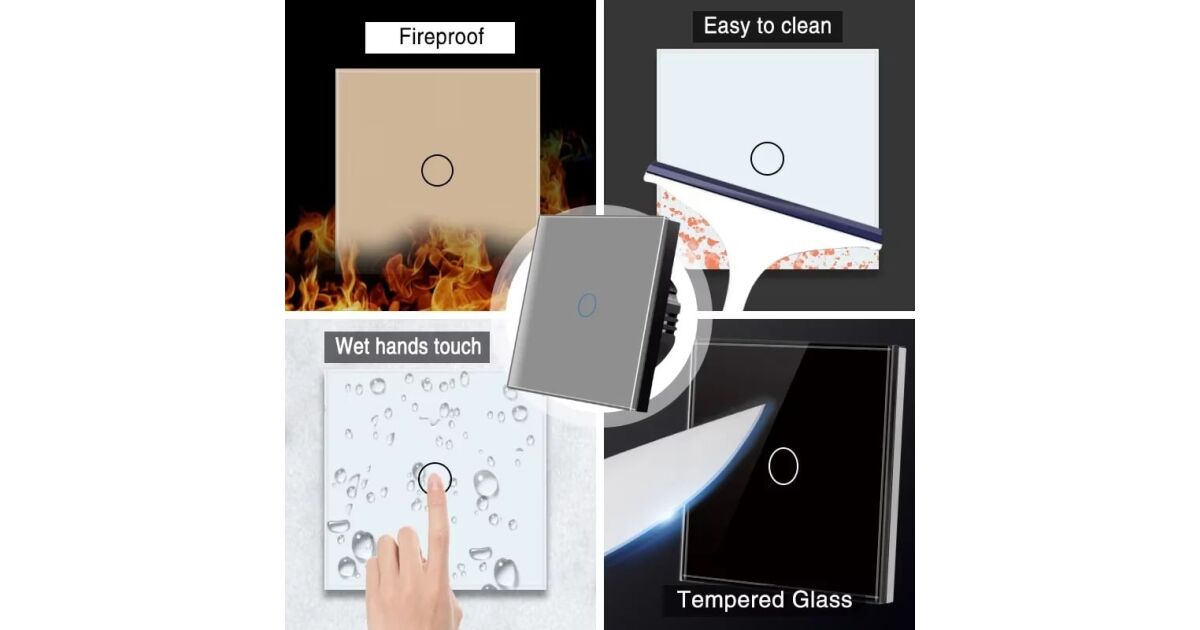 Fireproof

Easy to clean

Wet hands touch

Tempered Glass