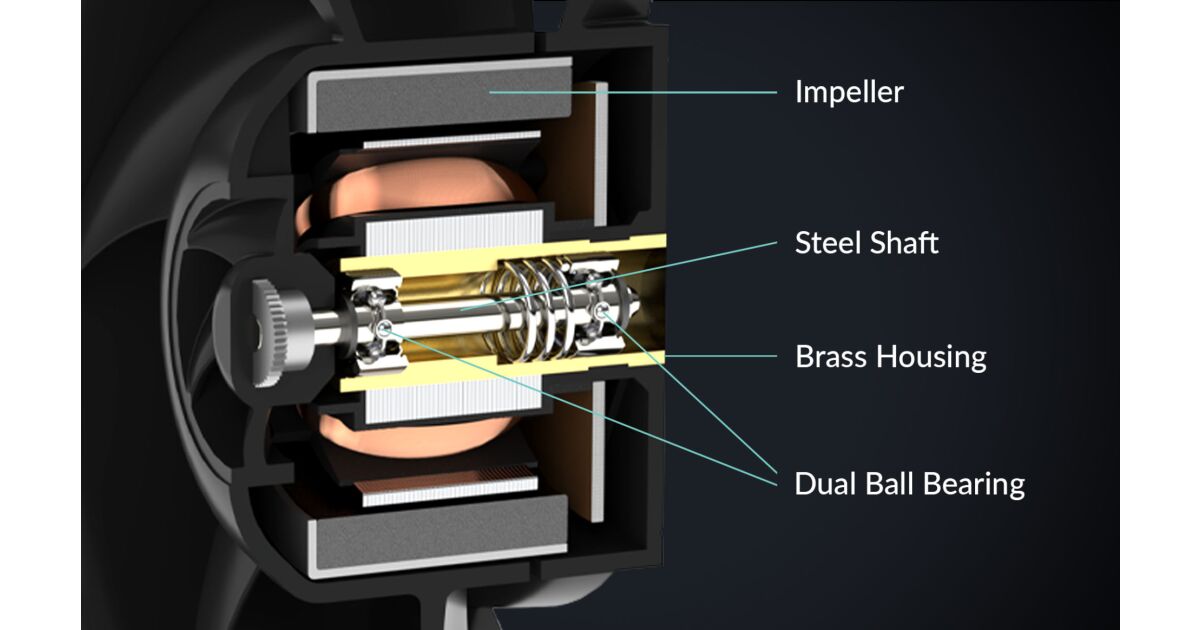 Impeller

Steel Shaft

Brass Housing

Dual Ball Bearing