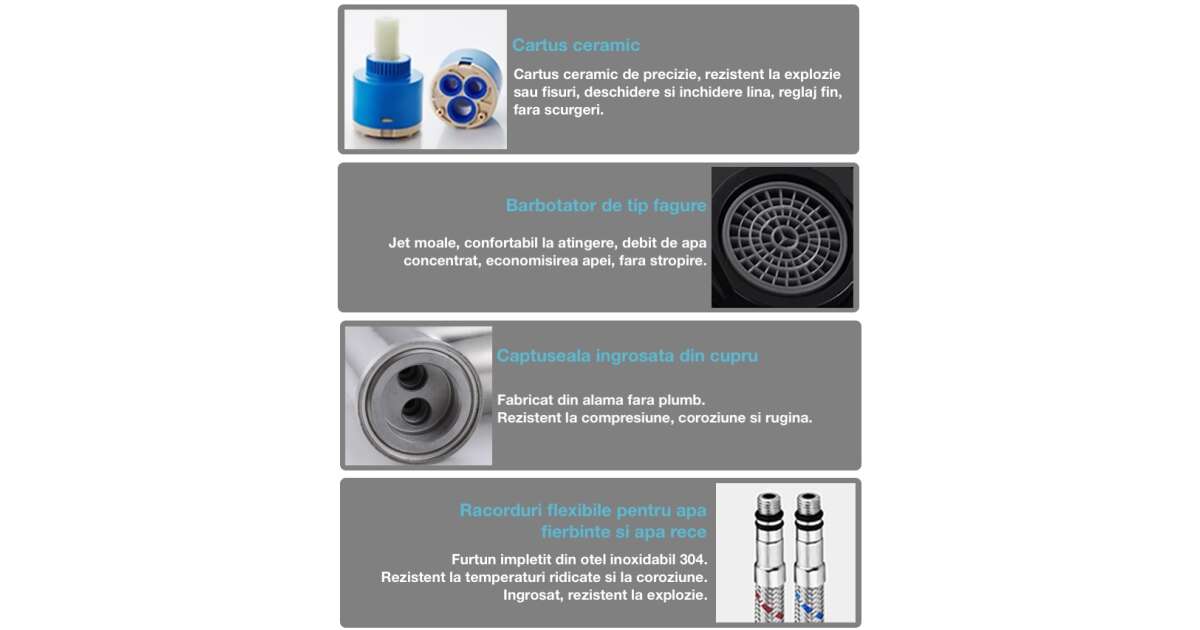 Cartus ceramic

Cartus ceramic de precizie, rezistent la explozie sau fisuri, deschidere si inchidere lina, reglaj fin, fara scurgeri.

Barbotator de tip fagure

Jet moale, confortabil la atingere, debit de apa concentrat, economisirea apei, fara stropire.

Captuseala ingrosata din cupru

Fabricat din alama fara plumb.
Rezistent la compresiune, coroziune si rugina.

Racorduri flexibile pentru apa fierbinte si apa rece

Furtun impletit din otel inoxidabil 304.
Rezistent la temperaturi ridicate si la coroziune.
Ingrosat, rezistent la explozie.