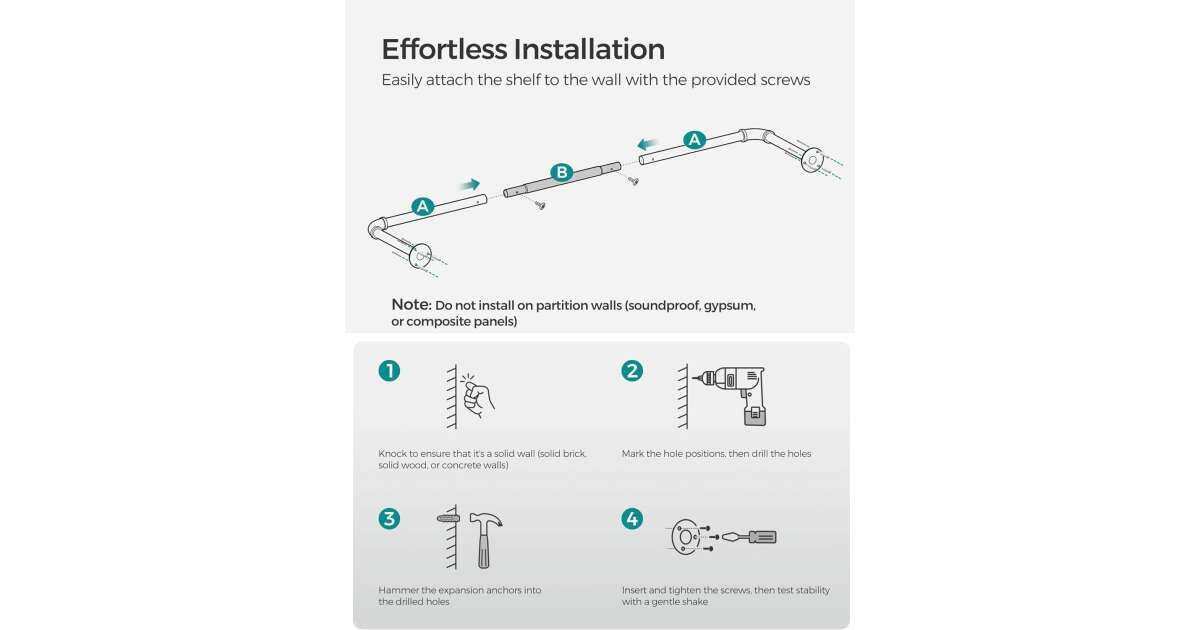 Effortless Installation

Easily attach the shelf to the wall with the provided screws

A

B

A

Note: Do not install on partition walls (soundproof, gypsum, or composite panels)

1

Knock to ensure that it's a solid wall (solid brick, solid wood, or concrete walls)

2

Mark the hole positions, then drill the holes

3

Hammer the expansion anchors into the drilled holes

4

Insert and tighten the screws, then test stability with a gentle shake