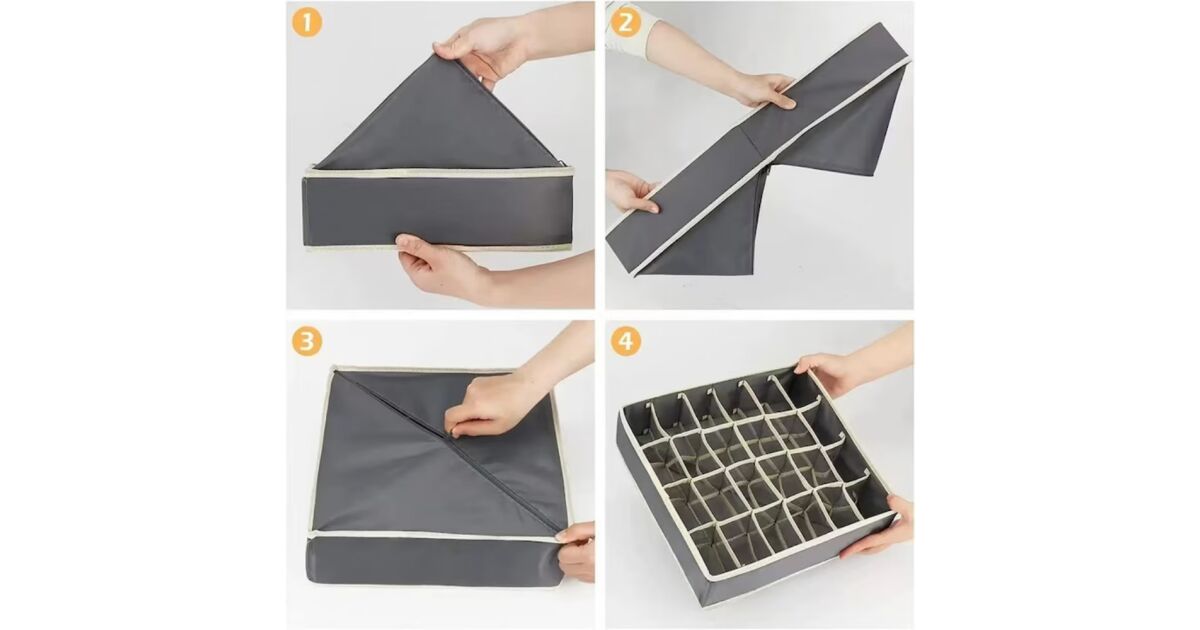 1
2
3
4