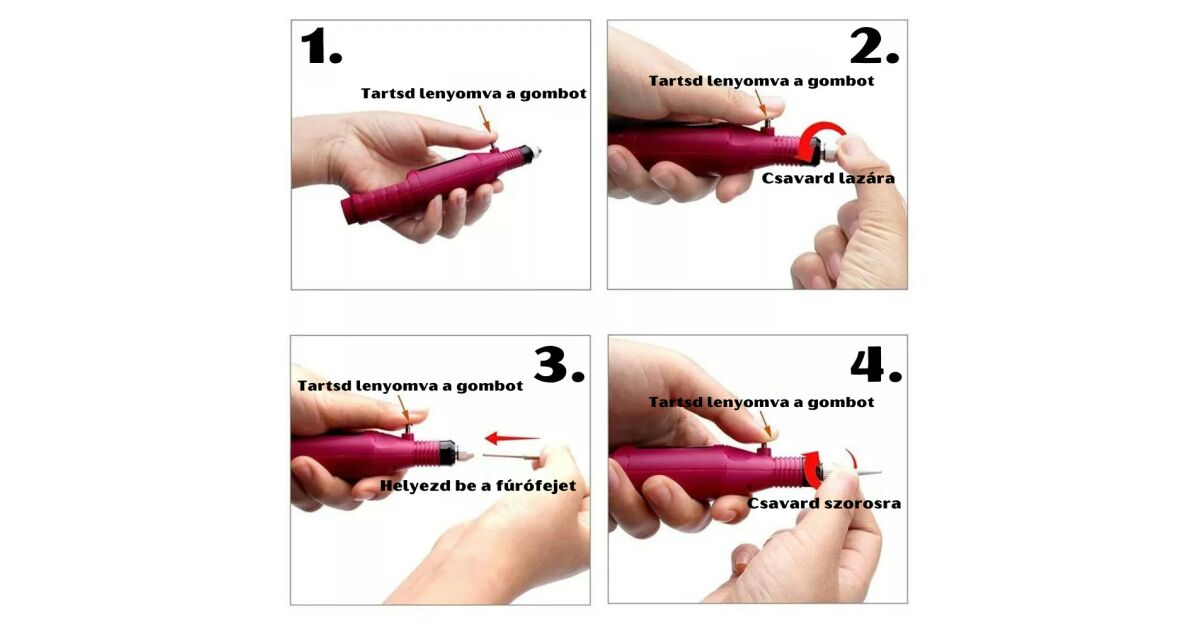 1.

Tartsd lenyomva a gombot

2.

Tartsd lenyomva a gombot

Csavard lazára

3.

Tartsd lenyomva a gombot

Helyezd be a fúrófejet

4.

Tartsd lenyomva a gombot

Csavard szorosra