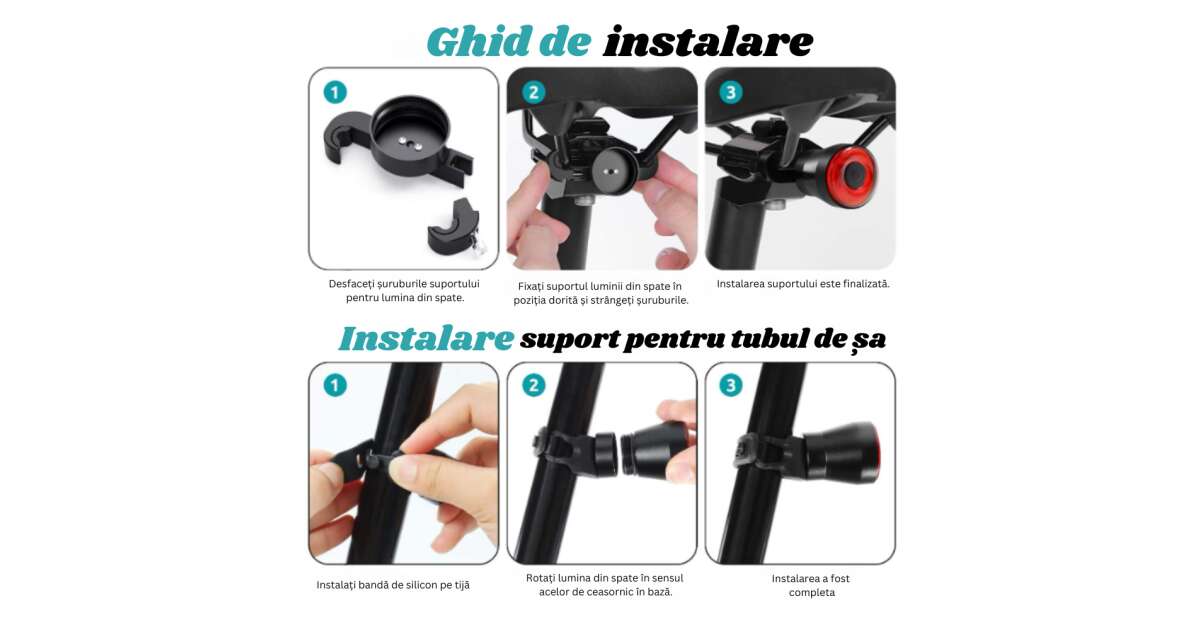 Ghid de instalare

1

Desfaceți șuruburile suportului pentru lumina din spate.

2

Fixați suportul luminii din spate în poziția dorită și strângeți șuruburile.

3

Instalarea suportului este finalizată.

Instalare suport pentru tubul de șa

1

Instalați bandă de silicon pe tijă

2

Rotați lumina din spate în sensul acelor de ceasornic în bază.

3

Instalarea a fost completa