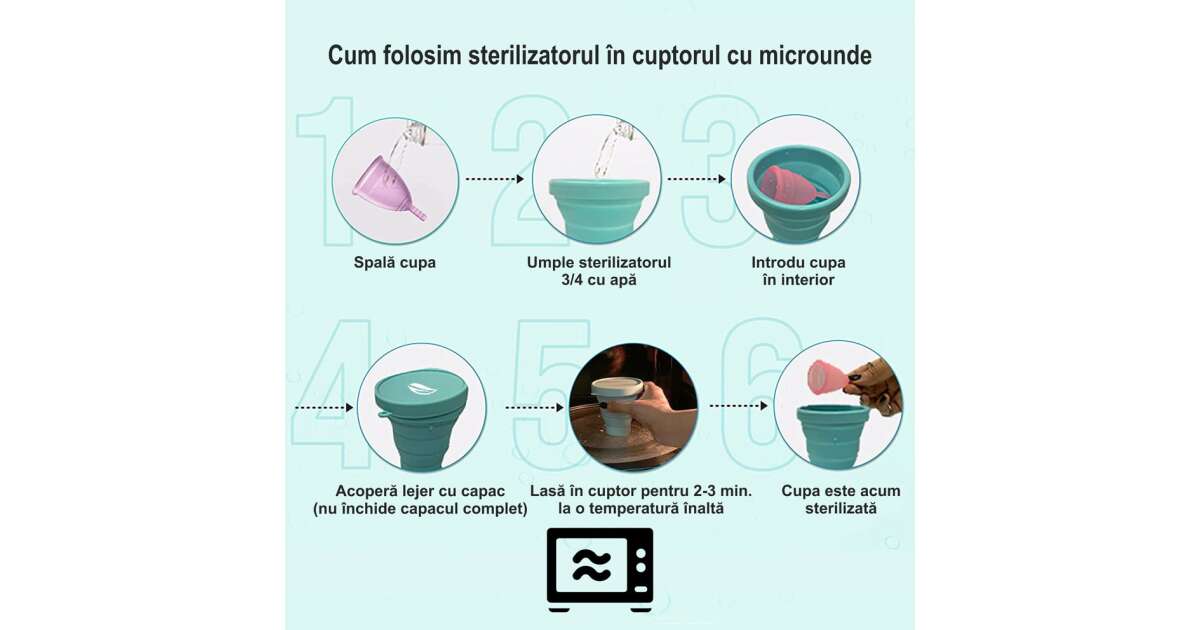 Cum folosim sterilizatorul în cuptorul cu microunde

1

Spală cupa

2

Umple sterilizatorul 3/4 cu apă

3

Introdu cupa în interior

4

Acoperă lejer cu capac (nu închide capacul complet)

5

Lasă în cuptor pentru 2-3 min. la o temperatură înaltă

6

Cupa este acum sterilizată