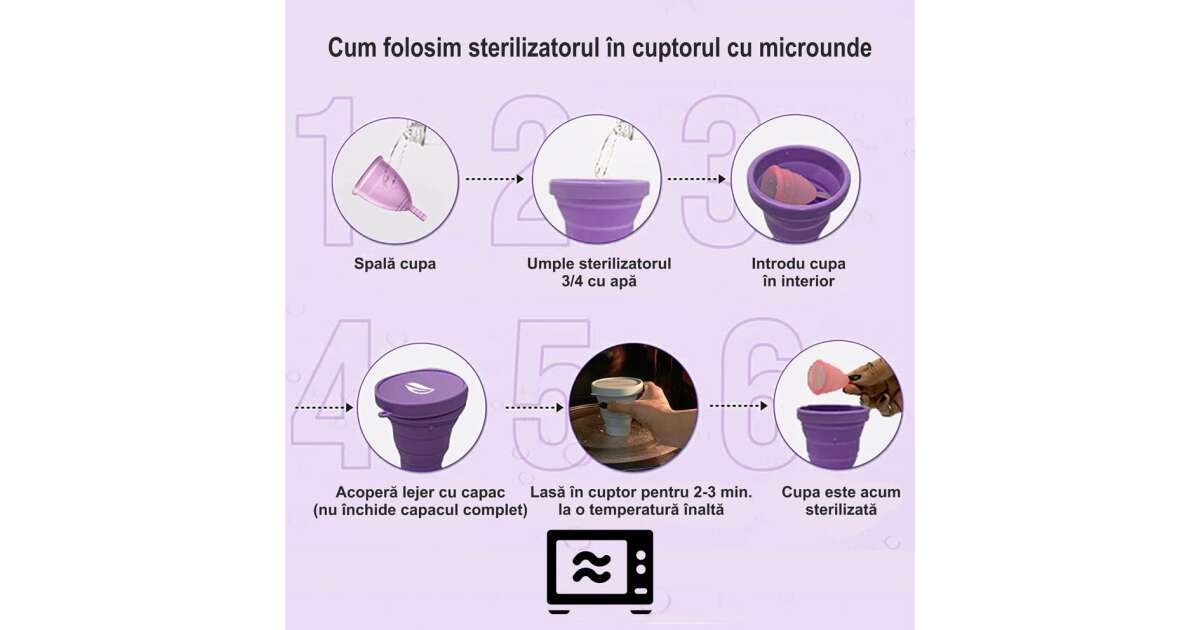 Cum folosim sterilizatorul în cuptorul cu microunde

1

Spală cupa

2

Umple sterilizatorul 3/4 cu apă

3

Introdu cupa în interior

4

Acoperă lejer cu capac (nu închide capacul complet)

5

Lasă în cuptor pentru 2-3 min. la o temperatură înaltă

6

Cupa este acum sterilizată