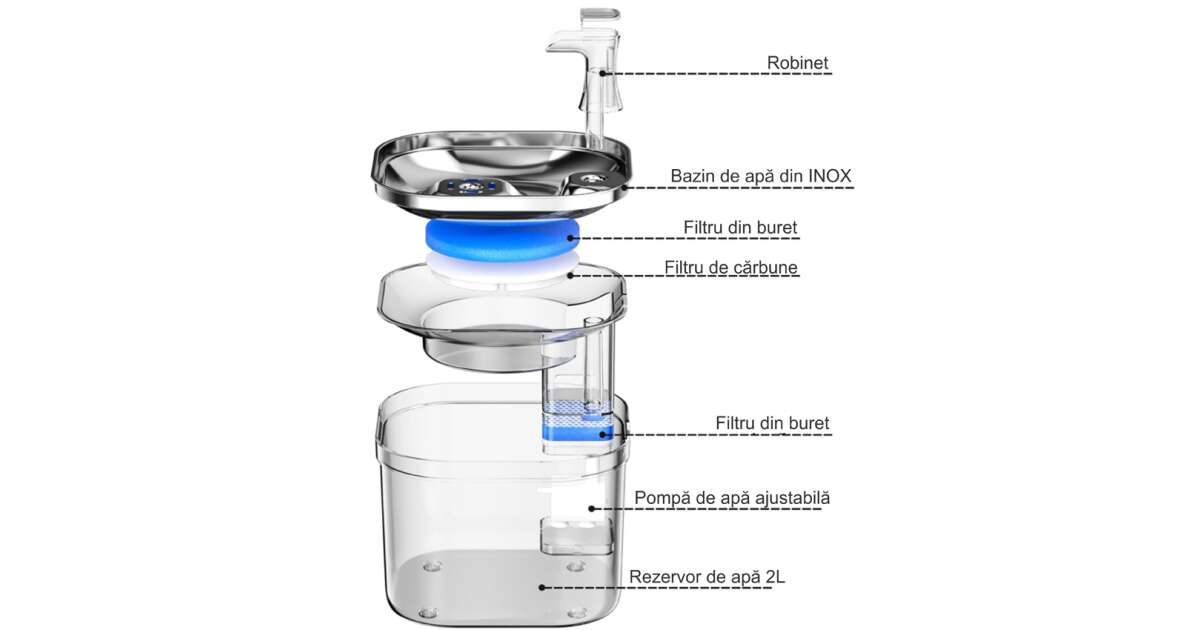 Robinet

Bazin de apă din INOX

Filtru din buret

Filtru de cărbune

Filtru din buret

Pompă de apă ajustabilă

Rezervor de apă 2L