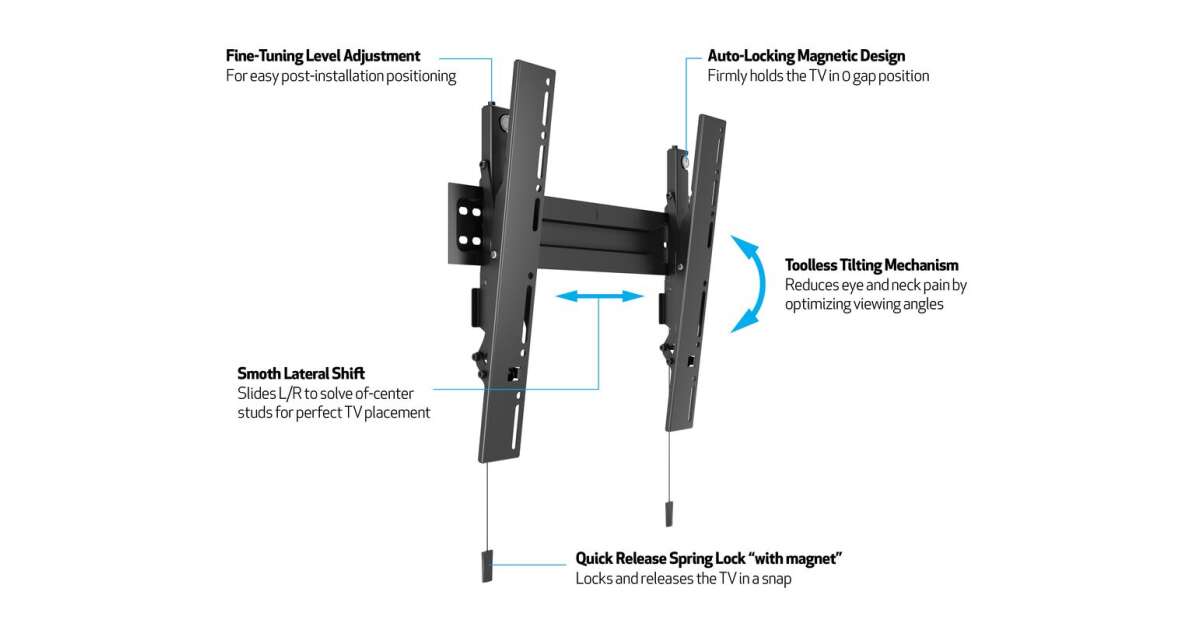 Fine-Tuning Level Adjustment
For easy post-installation positioning

Auto-Locking Magnetic Design
Firmly holds the TV in 0 gap position

Toolless Tilting Mechanism
Reduces eye and neck pain by optimizing viewing angles

Smoth Lateral Shift
Slides L/R to solve of-center studs for perfect TV placement

Quick Release Spring Lock "with magnet"
Locks and releases the TV in a snap