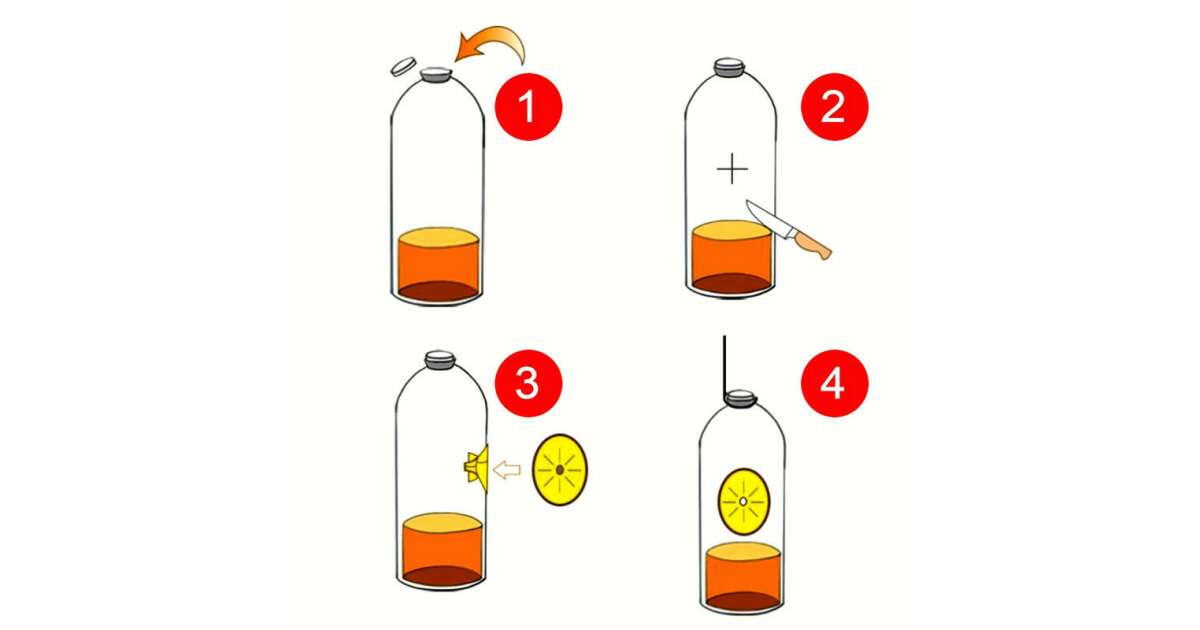 1

2

3

4