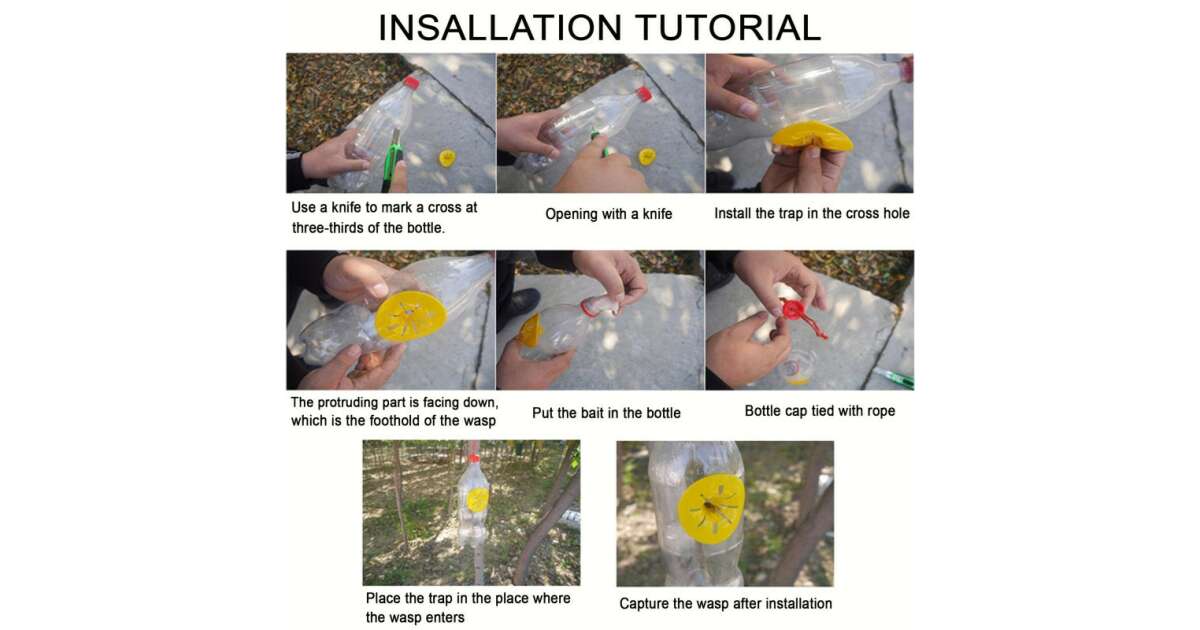 INSALLATION TUTORIAL

Use a knife to mark a cross at three-thirds of the bottle.

Opening with a knife

Install the trap in the cross hole

The protruding part is facing down, which is the foothold of the wasp

Put the bait in the bottle

Bottle cap tied with rope

Place the trap in the place where the wasp enters

Capture the wasp after installation