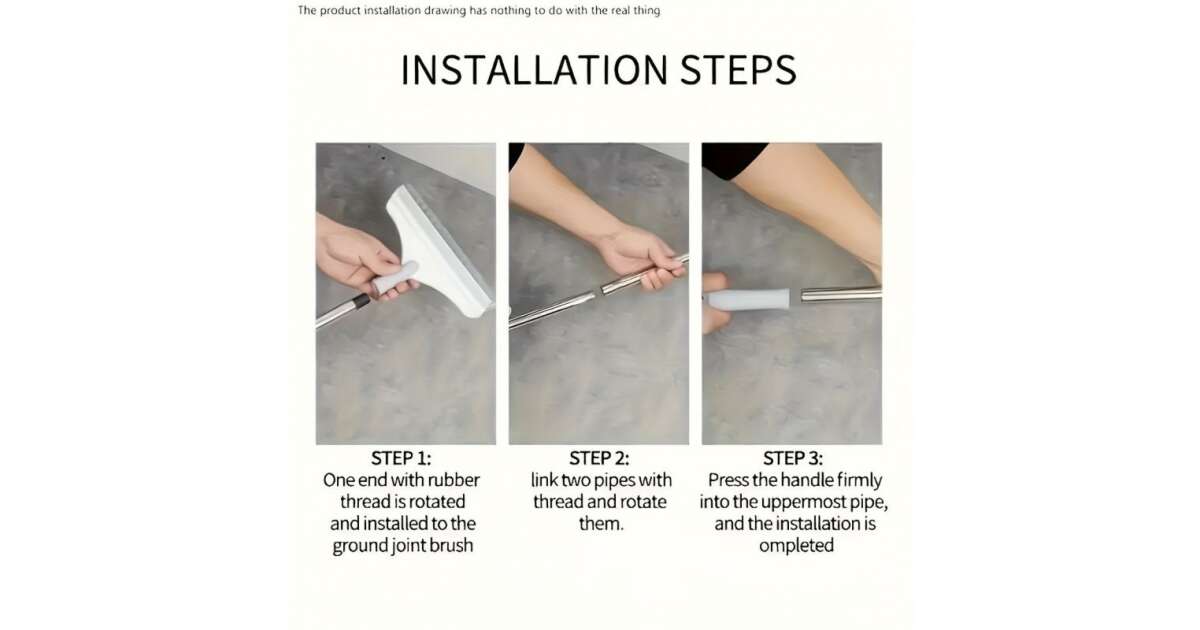 The product installation drawing has nothing to do with the real thing

INSTALLATION STEPS

STEP 1:
One end with rubber thread is rotated and installed to the ground joint brush

STEP 2:
link two pipes with thread and rotate them.

STEP 3:
Press the handle firmly into the uppermost pipe, and the installation is ompleted