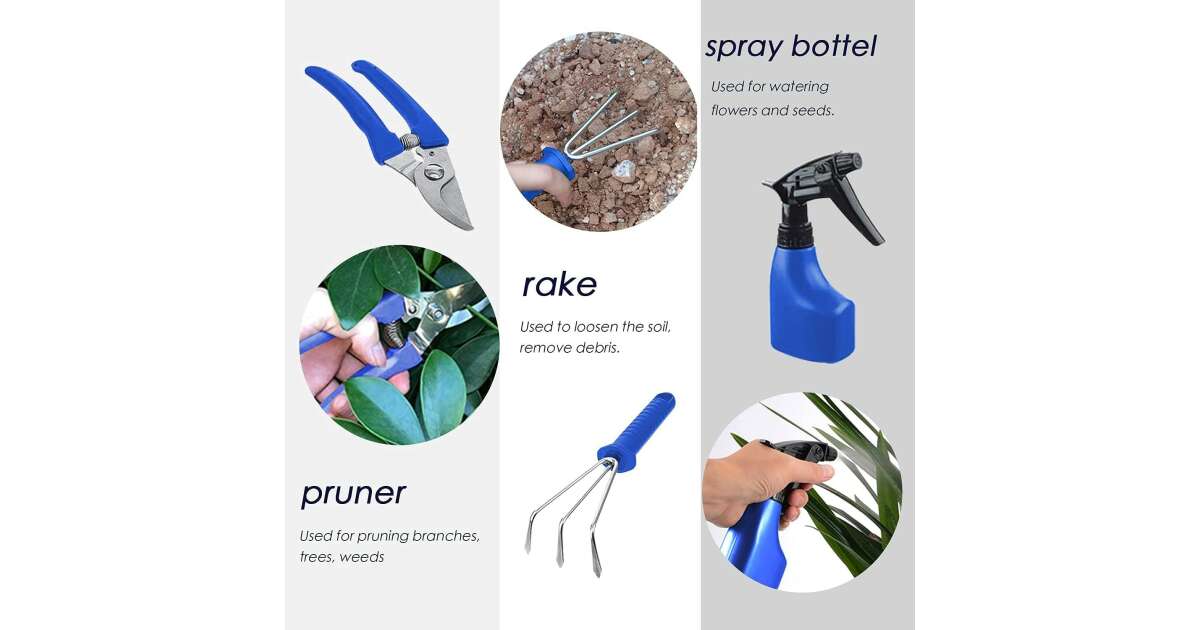 pruner

Used for pruning branches, trees, weeds

rake

Used to loosen the soil, remove debris.

spray bottel

Used for watering flowers and seeds.