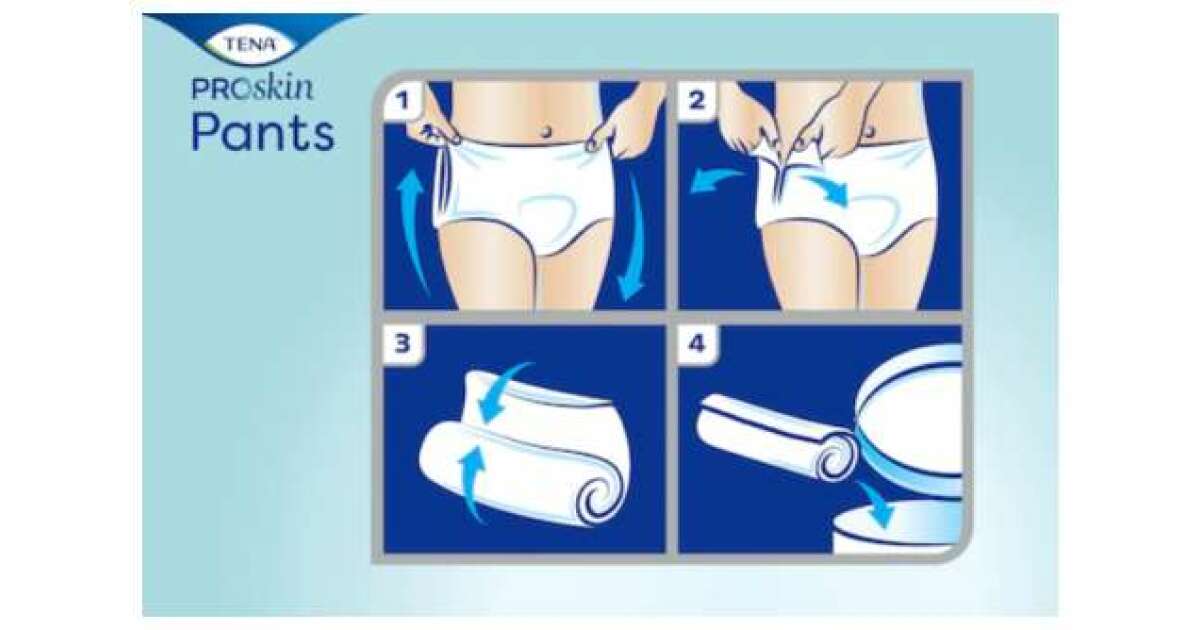 TENA
PROskin
Pants

1

2

3

4