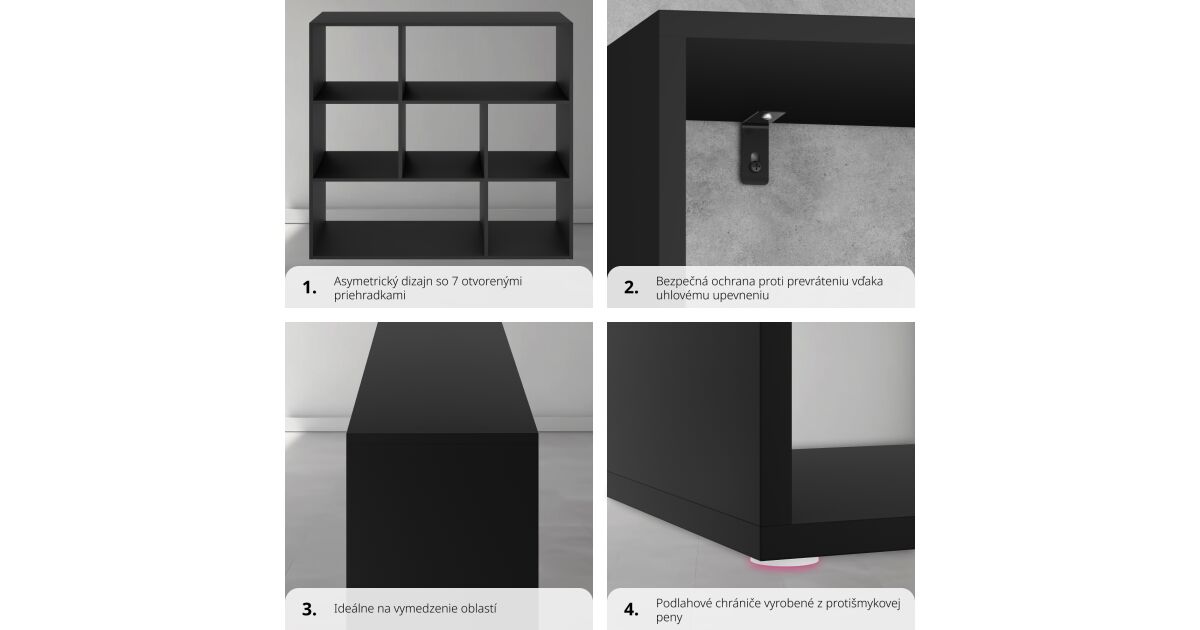 1. Asymetrický dizajn so 7 otvorenými priehradkami

2. Bezpečná ochrana proti prevráteniu vďaka uhlovému upevneniu

3. Ideálne na vymedzenie oblastí

4. Podlahové chrániče vyrobené z protišmykovej peny