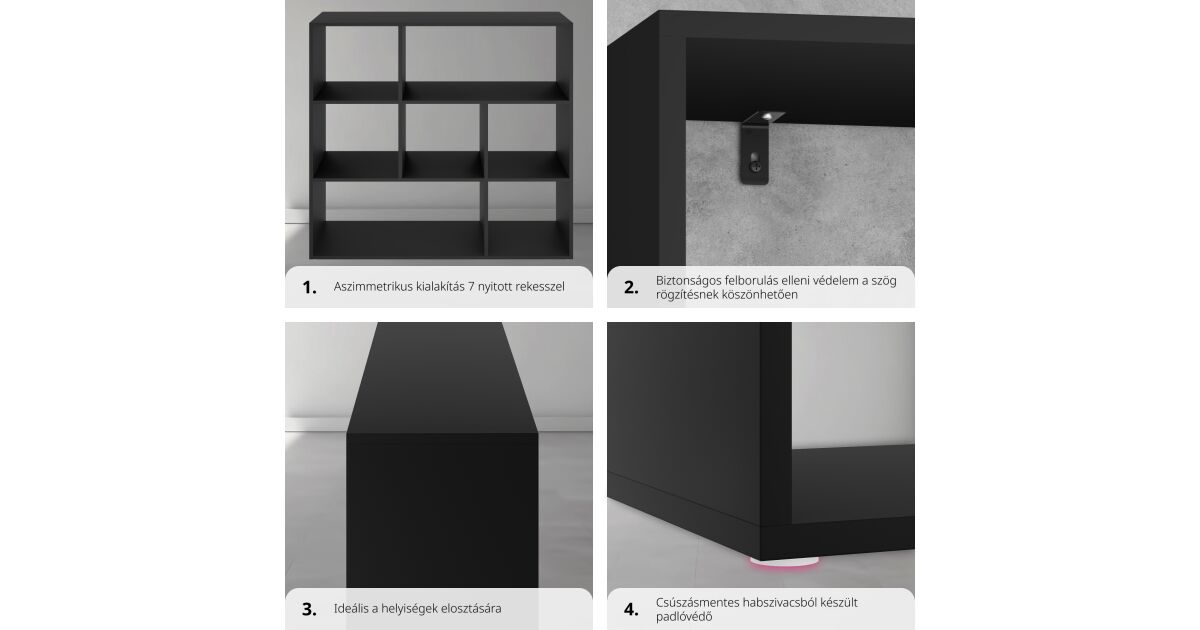 1. Aszimmetrikus kialakítás 7 nyitott rekesszel

2. Biztonságos felborulás elleni védelem a szög rögzítésnek köszönhetően

3. Ideális a helyiségek elosztására

4. Csúszásmentes habszivacsból készült padlóvédő