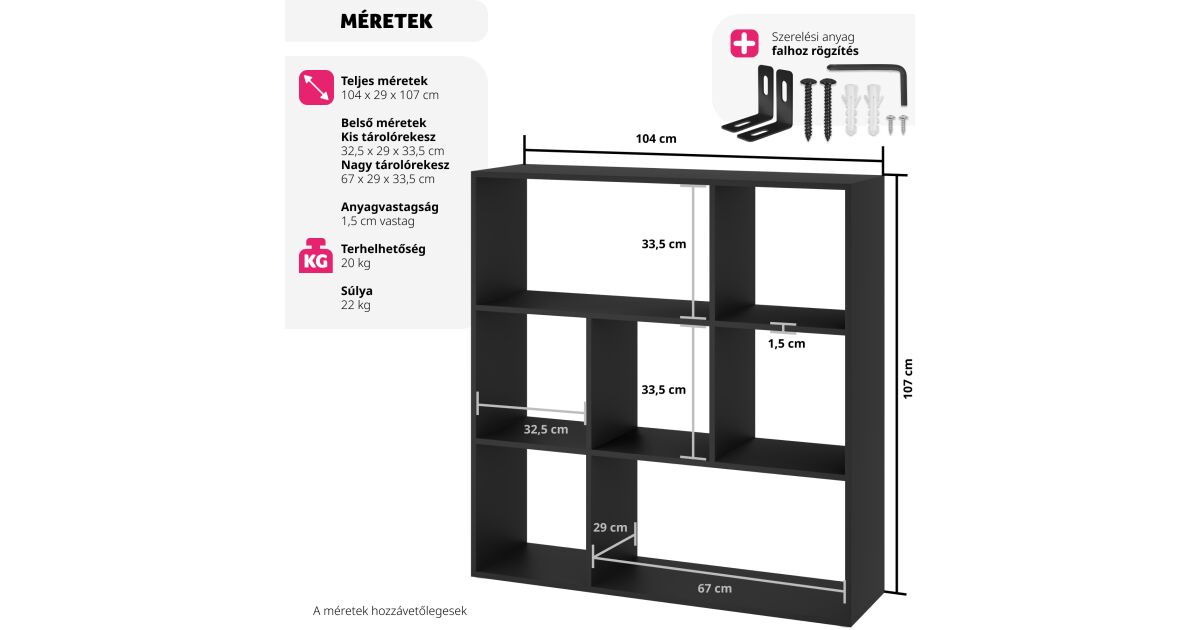 MÉRETEK

Teljes méretek
104 x 29 x 107 cm

Belső méretek
Kis tárolórekesz
32,5 x 29 x 33,5 cm
Nagy tárolórekesz
67 x 29 x 33,5 cm

Anyagvastagság
1,5 cm vastag

KG
Terhelhetőség
20 kg

Súlya
22 kg

Szerelési anyag
falhoz rögzítés

104 cm

33,5 cm

1,5 cm

33,5 cm

32,5 cm

107 cm

29 cm

67 cm

A méretek hozzávetőlegesek