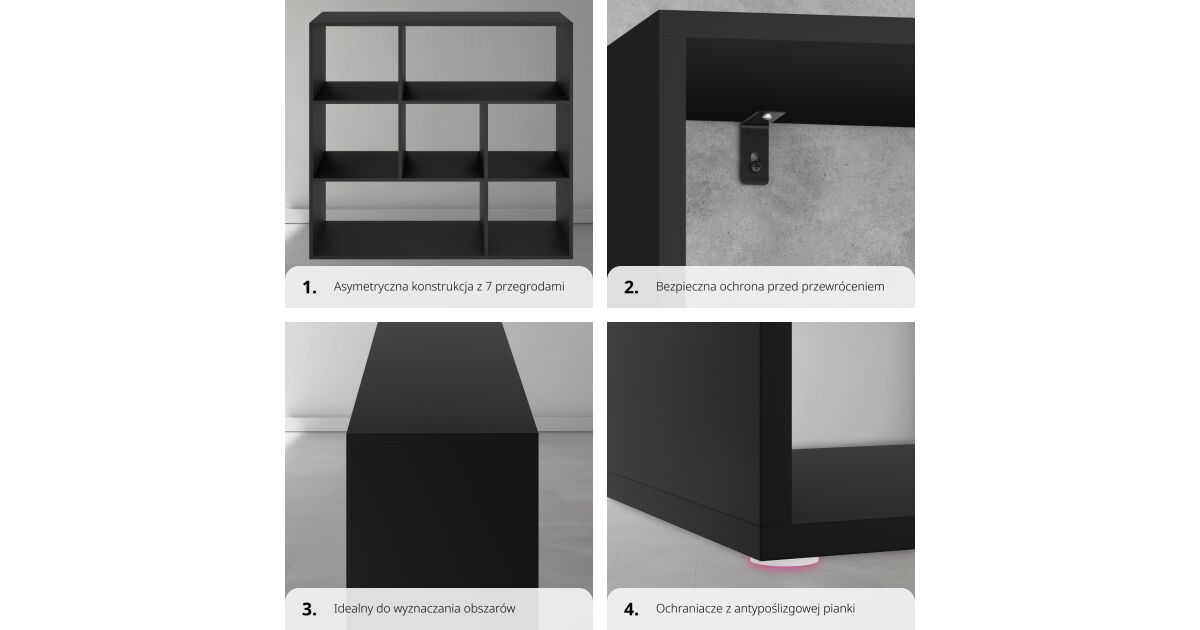 1. Asymetryczna konstrukcja z 7 przegrodami

2. Bezpieczna ochrona przed przewróceniem

3. Idealny do wyznaczania obszarów

4. Ochraniacze z antypoślizgowej pianki