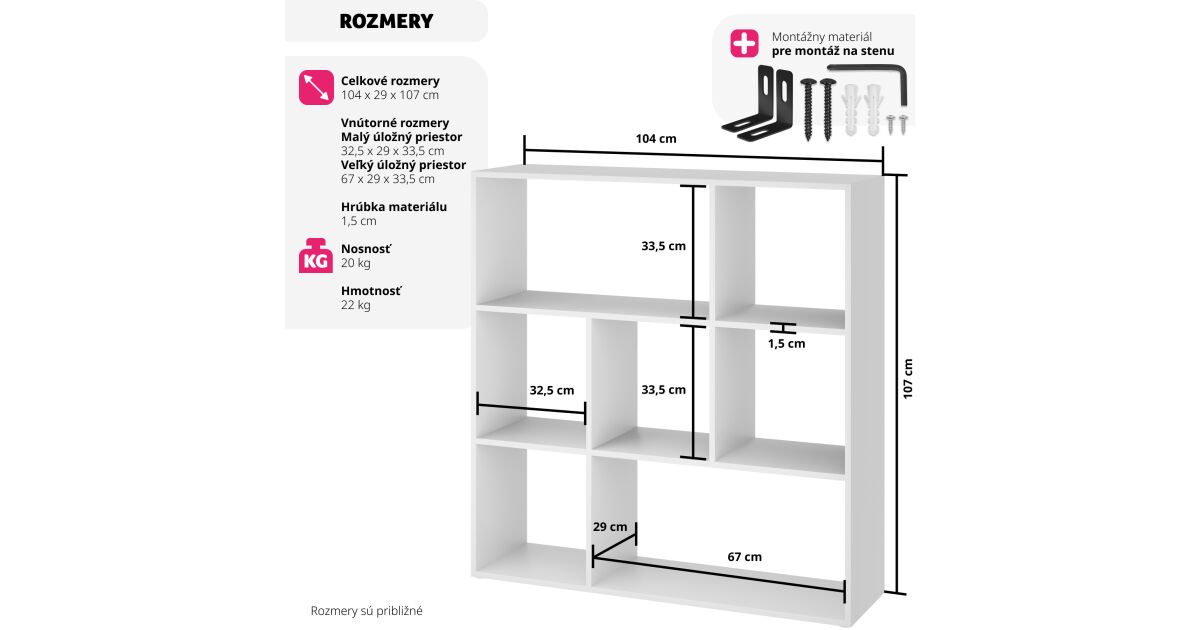 ROZMERY

Celkové rozmery
104 x 29 x 107 cm

Vnútorné rozmery
Malý úložný priestor
32,5 x 29 x 33,5 cm
Veľký úložný priestor
67 x 29 x 33,5 cm

Hrúbka materiálu
1,5 cm

KG
Nosnosť
20 kg

Hmotnosť
22 kg

Montážny materiál
pre montáž na stenu

104 cm
33,5 cm
1,5 cm
107 cm
32,5 cm
33,5 cm
29 cm
67 cm

Rozmery sú približné