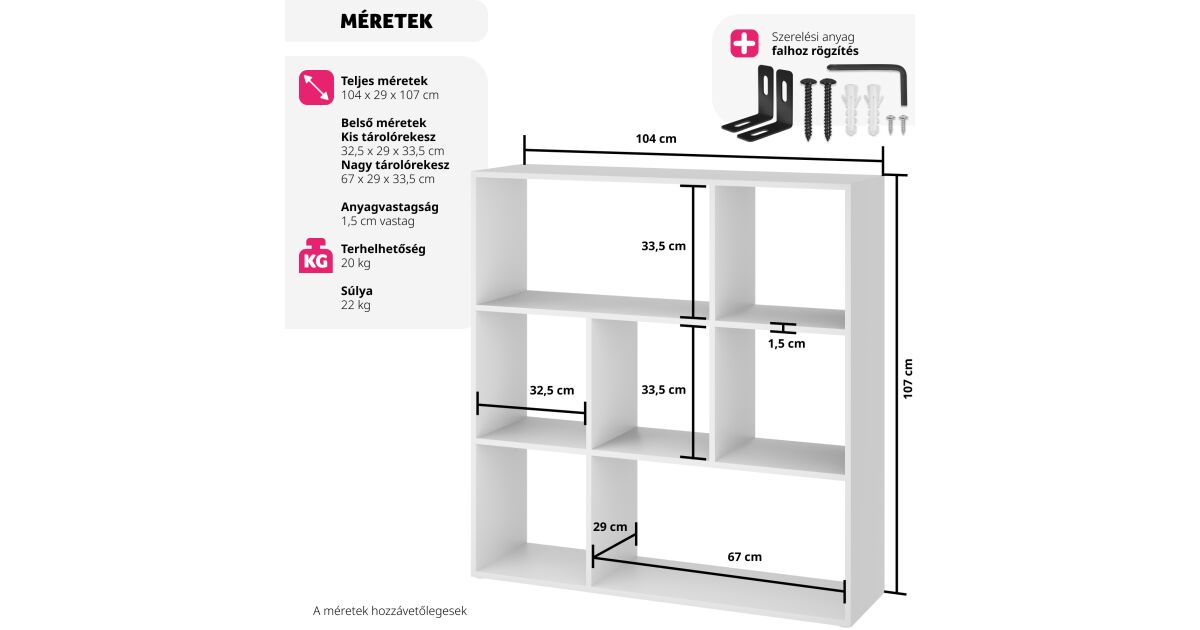 MÉRETEK

Teljes méretek
104 x 29 x 107 cm

Belső méretek
Kis tárolórekesz
32,5 x 29 x 33,5 cm
Nagy tárolórekesz
67 x 29 x 33,5 cm

Anyagvastagság
1,5 cm vastag

KG
Terhelhetőség
20 kg

Súlya
22 kg

Szerelési anyag
falhoz rögzítés

104 cm

33,5 cm

1,5 cm

32,5 cm

33,5 cm

107 cm

29 cm

67 cm

A méretek hozzávetőlegesek