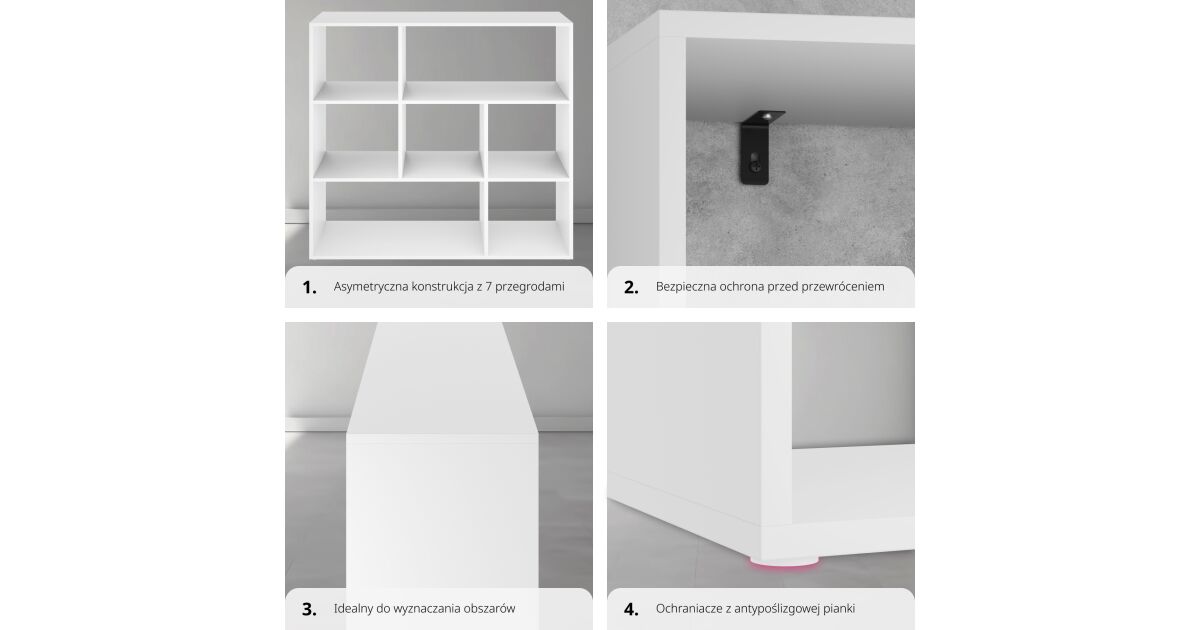 1. Asymetryczna konstrukcja z 7 przegrodami

2. Bezpieczna ochrona przed przewróceniem

3. Idealny do wyznaczania obszarów

4. Ochraniacze z antypoślizgowej pianki