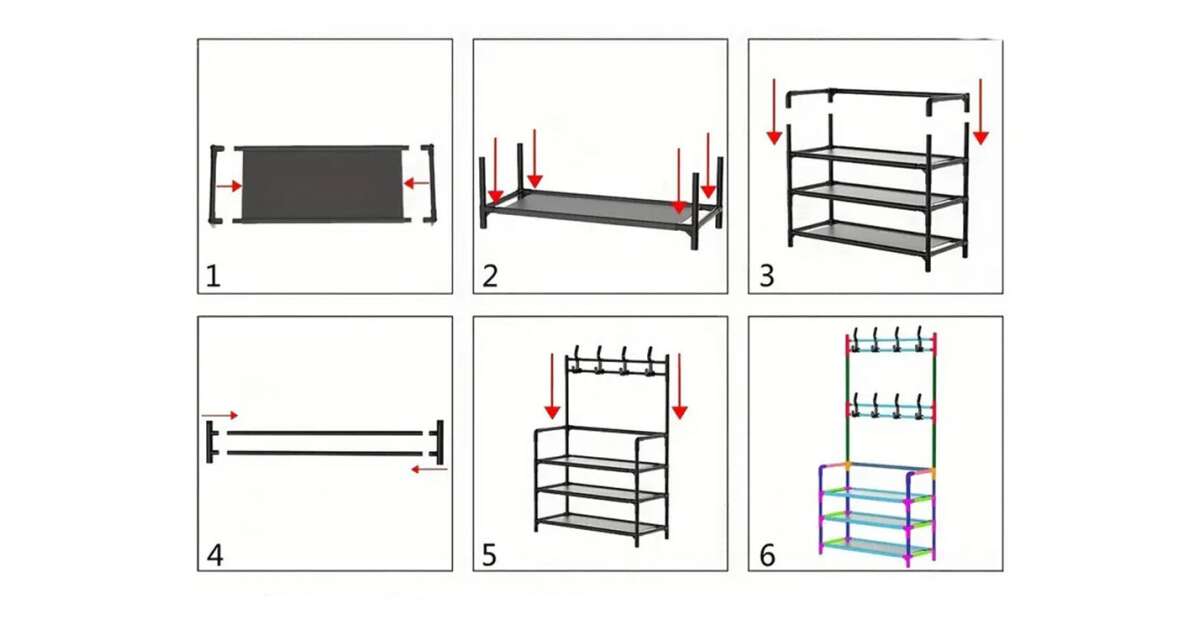 1

2

3

4

5

6