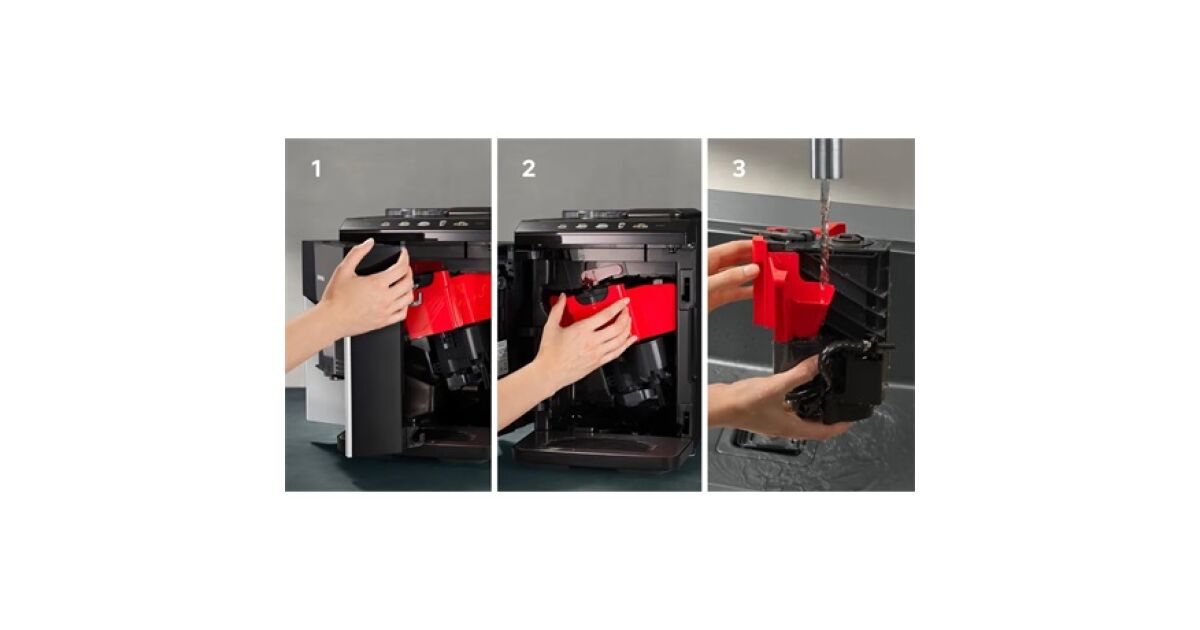 1

2

3