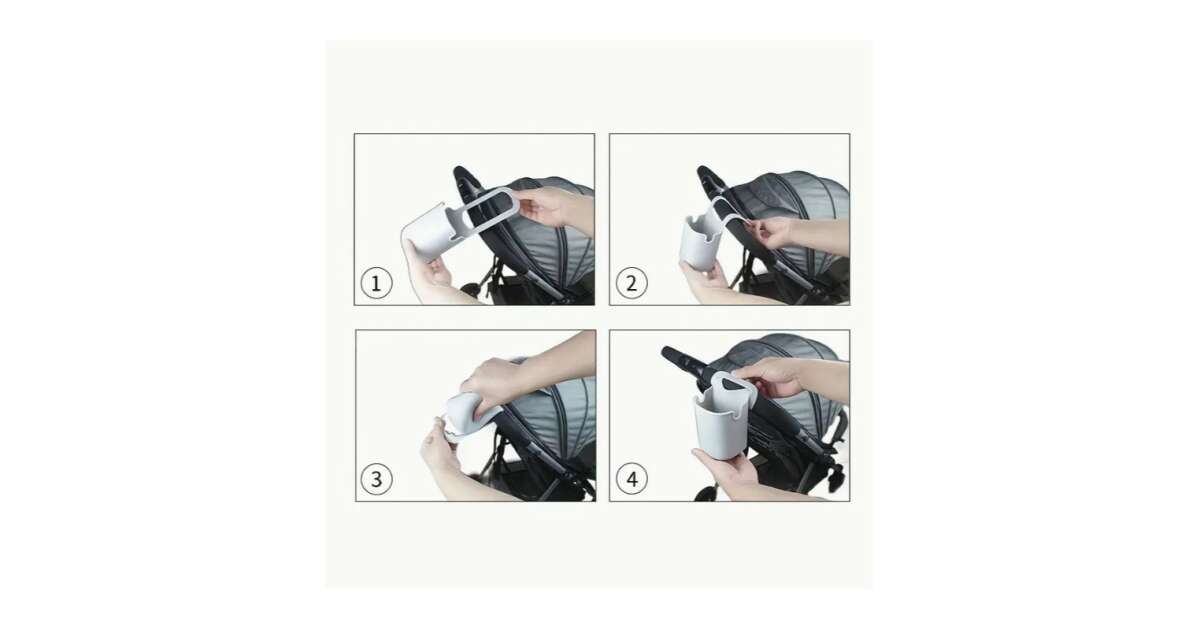 1
2
3
4