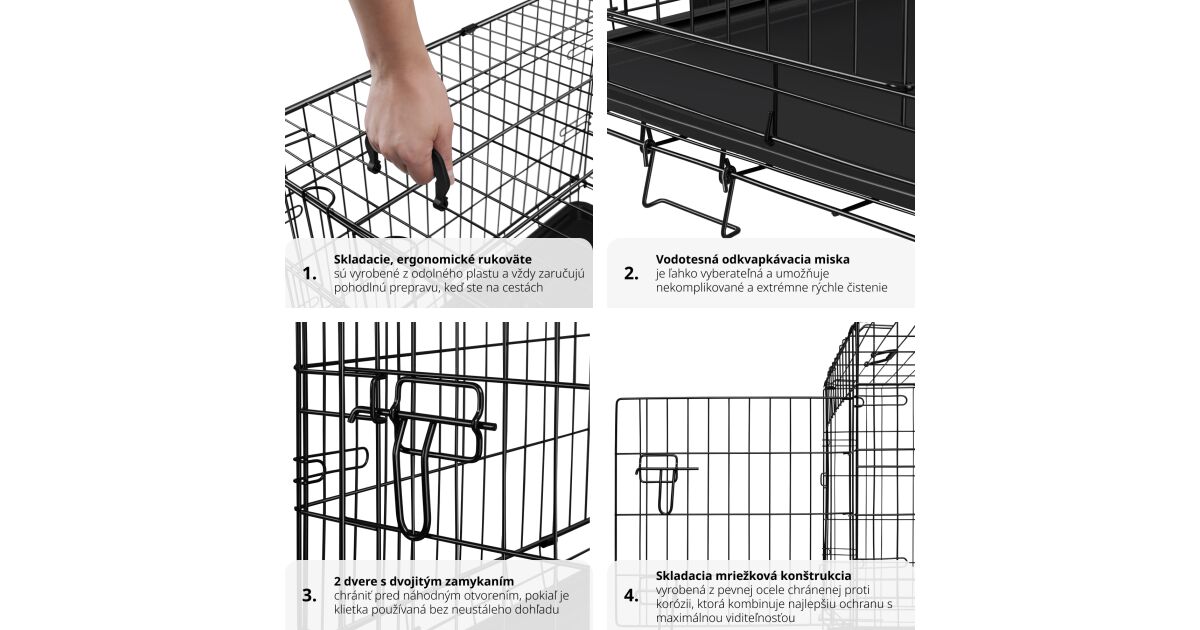 1. Skladacie, ergonomické rukoväte
sú vyrobené z odolného plastu a vždy zaručujú pohodlnú prepravu, keď ste na cestách

2. Vodotesná odkvapkávacia miska
je ľahko vyberateľná a umožňuje nekomplikované a extrémne rýchle čistenie

3. 2 dvere s dvojitým zamykaním
chrániť pred náhodným otvorením, pokiaľ je klietka používaná bez neustáleho dohľadu

4. Skladacia mriežková konštrukcia
vyrobená z pevnej ocele chránenej proti korózii, ktorá kombinuje najlepšiu ochranu s maximálnou viditeľnosťou