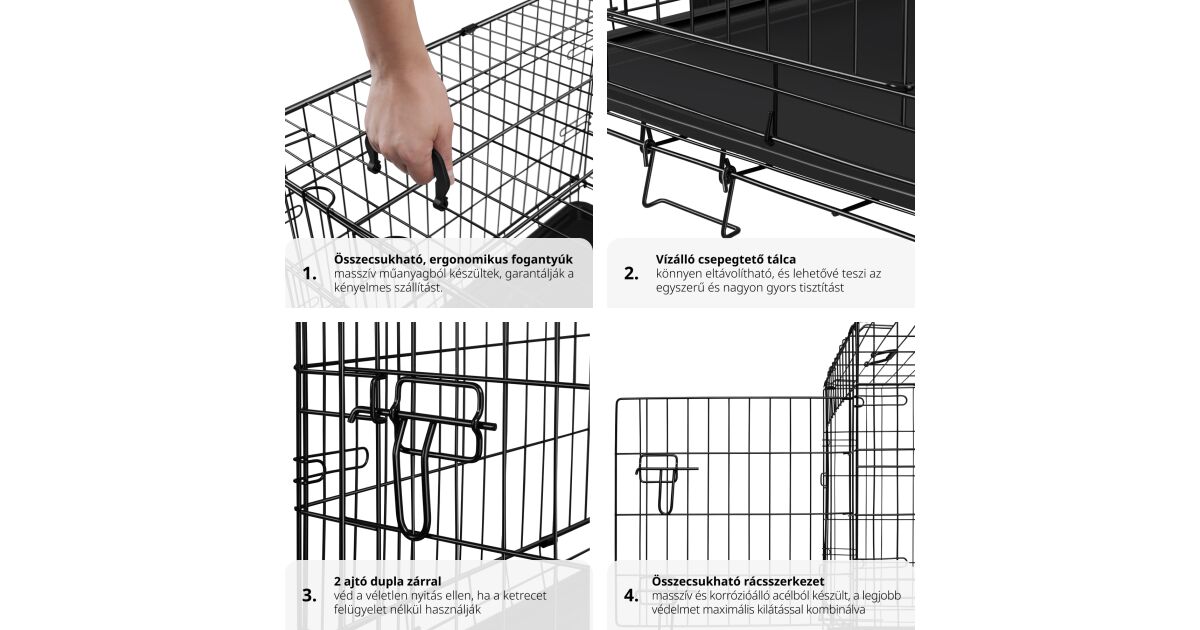 1. Összecsukható, ergonomikus fogantyúk
masszív műanyagból készültek, garantálják a kényelmes szállítást.

2. Vízálló csepegtető tálca
könnyen eltávolítható, és lehetővé teszi az egyszerű és nagyon gyors tisztítást

3. 2 ajtó dupla zárral
véd a véletlen nyitás ellen, ha a ketrecet felügyelet nélkül használják

4. Összecsukható rácsszerkezet
masszív és korrózióálló acélból készült, a legjobb védelmet maximális kilátással kombinálva