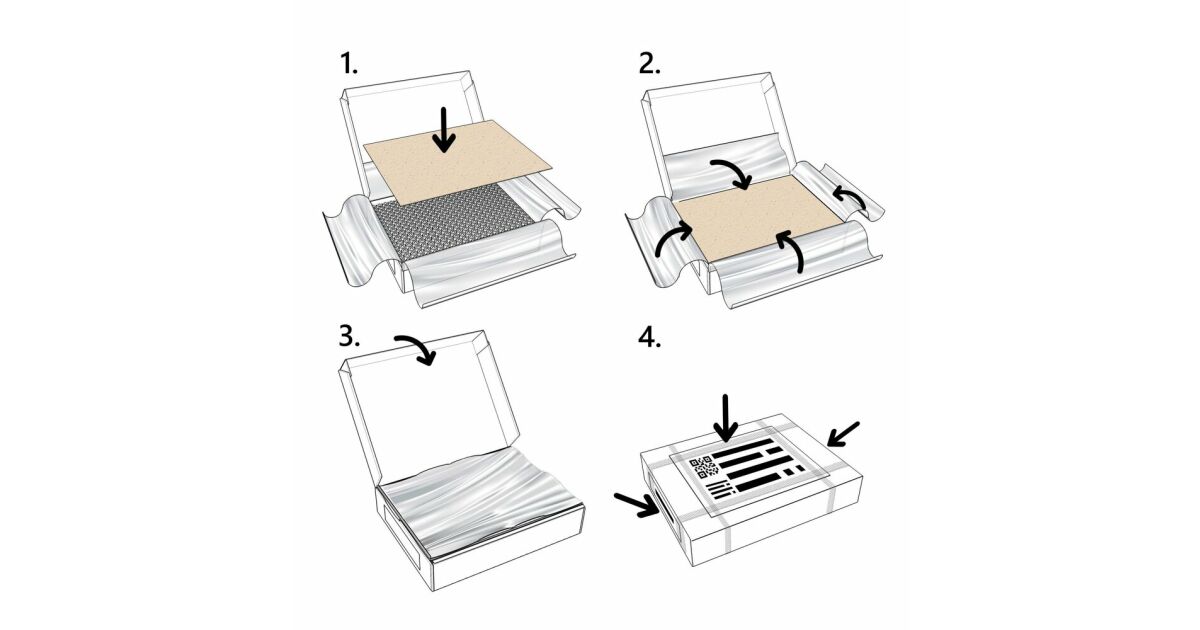 1.

2.

3.

4.