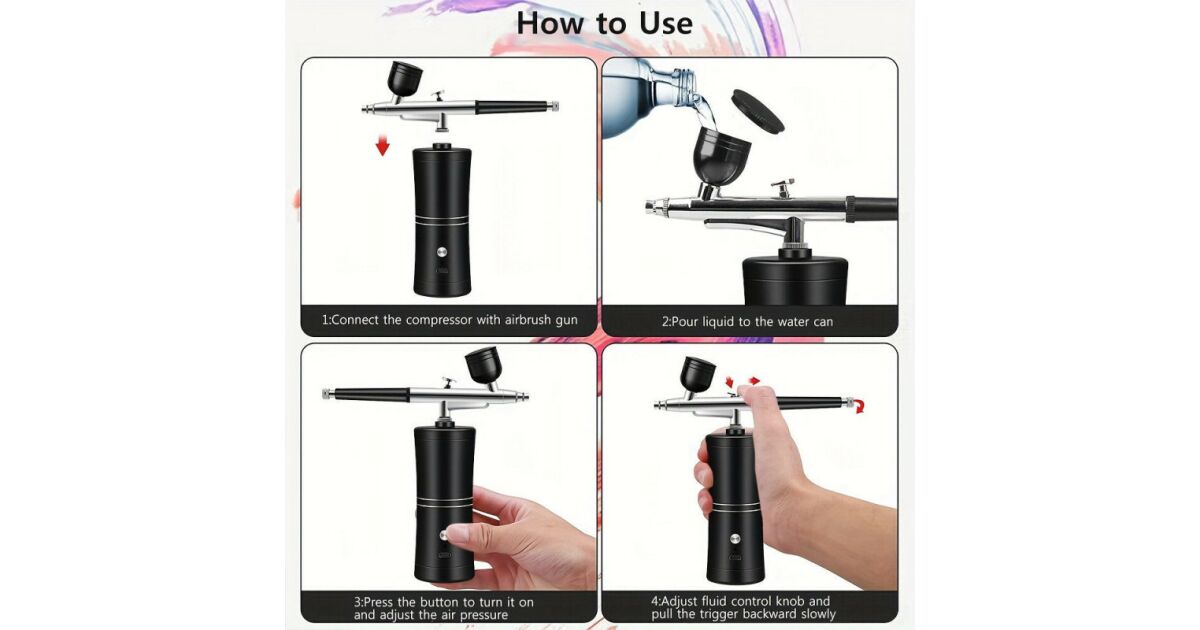 How to Use

1:Connect the compressor with airbrush gun

2:Pour liquid to the water can

3:Press the button to turn it on and adjust the air pressure

4:Adjust fluid control knob and pull the trigger backward slowly