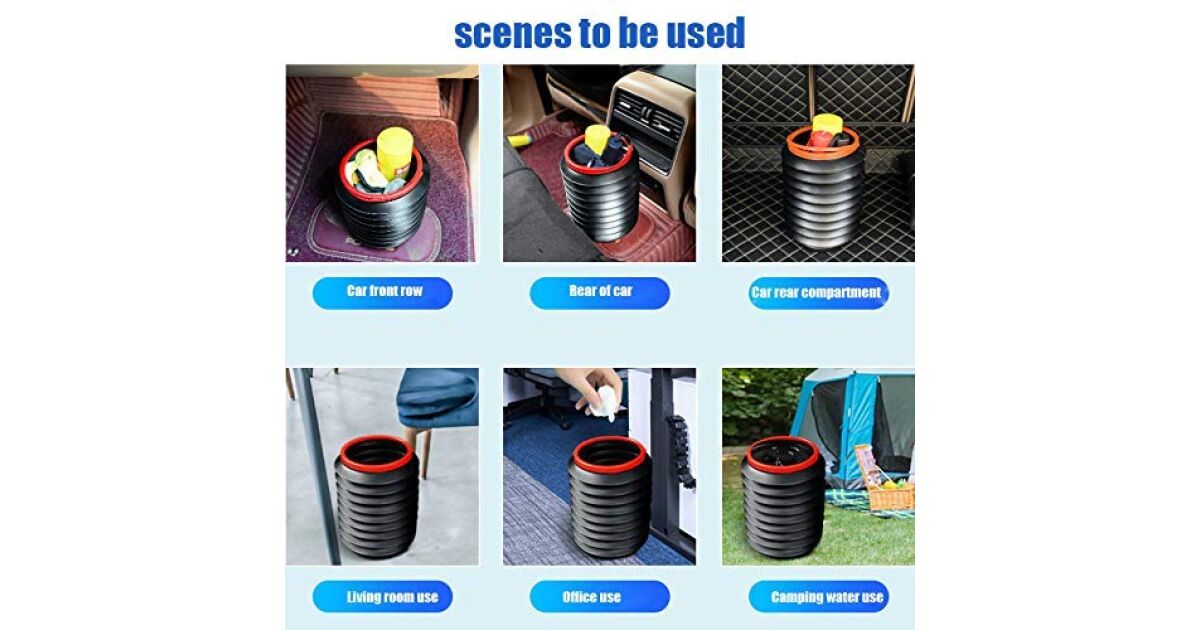 scenes to be used

Car front row

Rear of car

Car rear compartment

Living room use

Office use

Camping water use