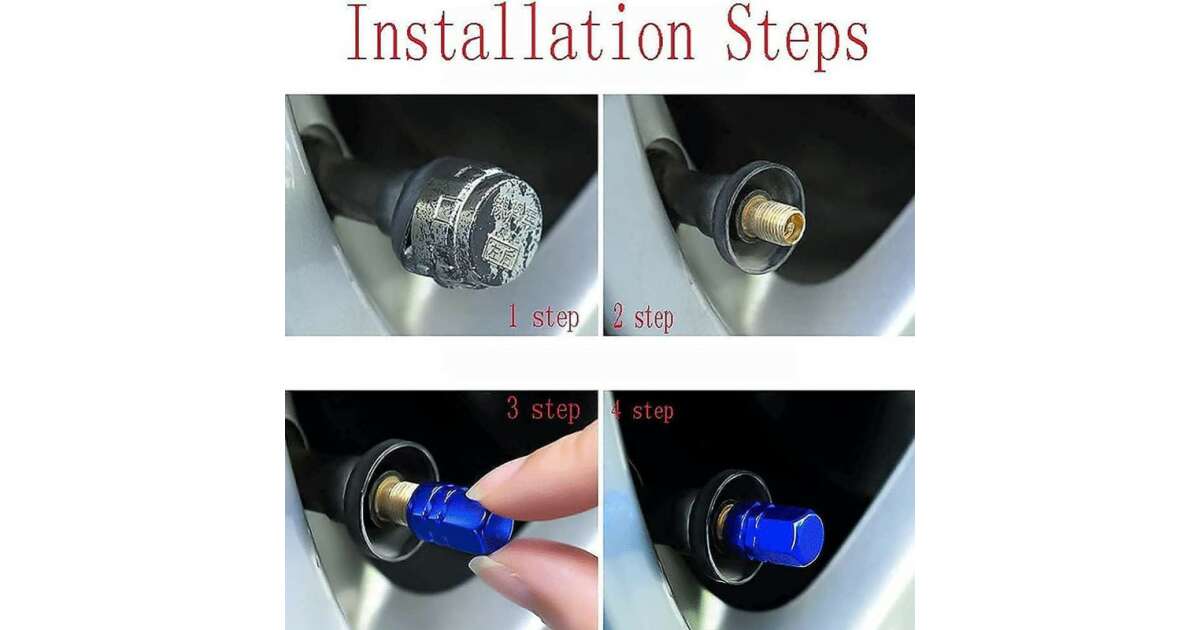 Installation Steps

1 step

2 step

3 step

4 step