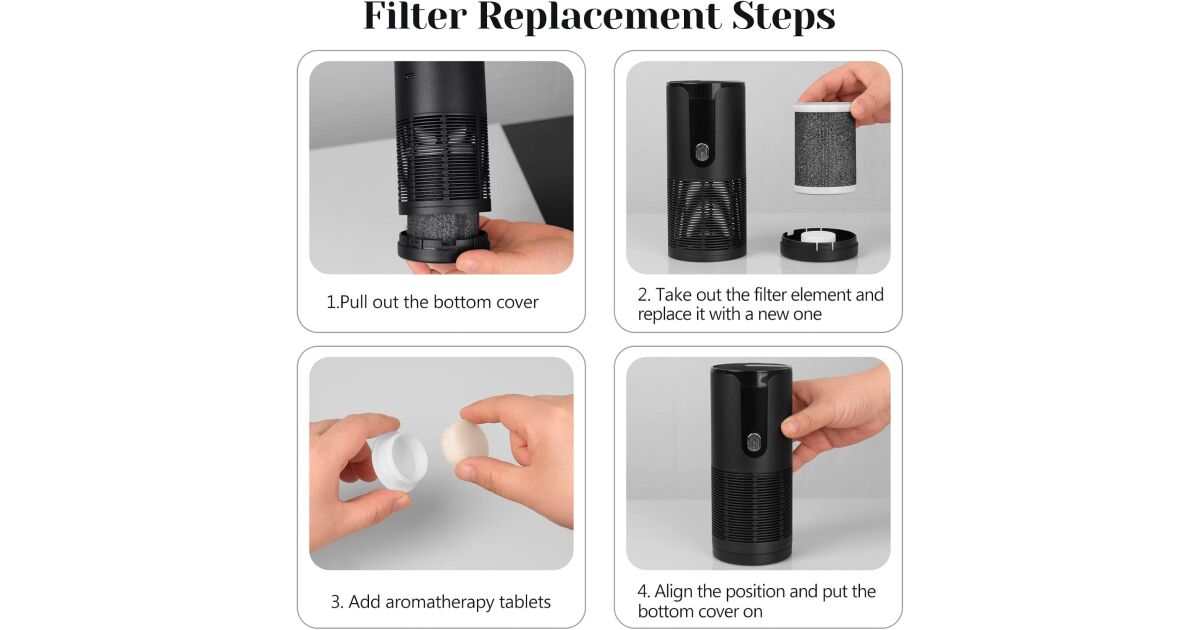 Filter Replacement Steps

1.Pull out the bottom cover

2. Take out the filter element and replace it with a new one

3. Add aromatherapy tablets

4. Align the position and put the bottom cover on