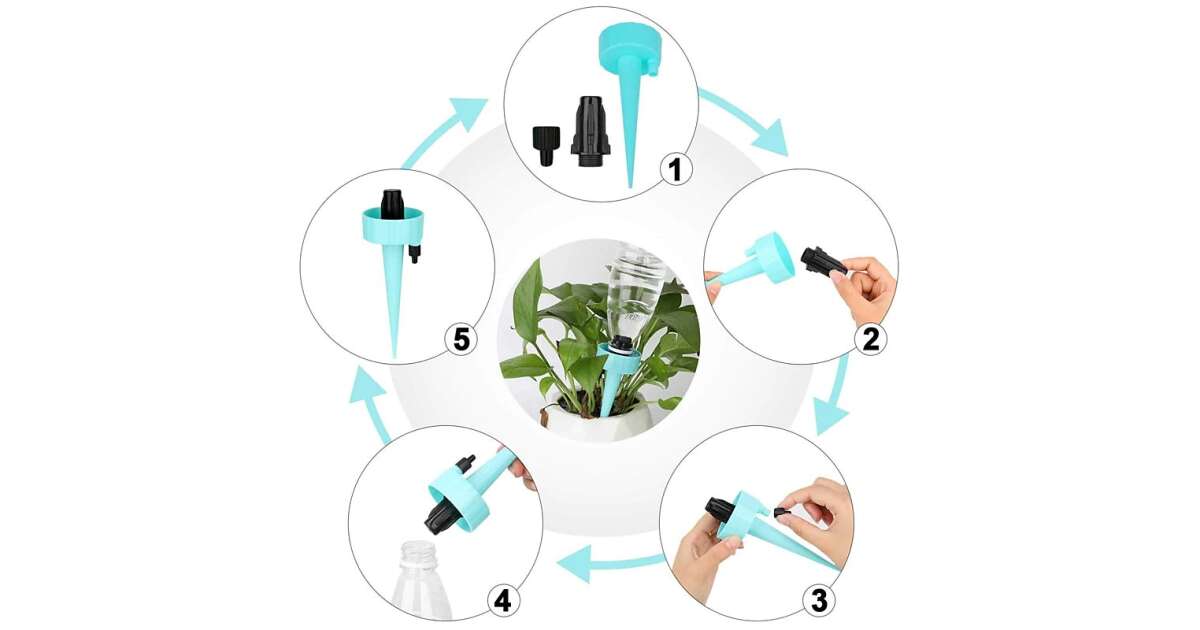 1
2
3
4
5