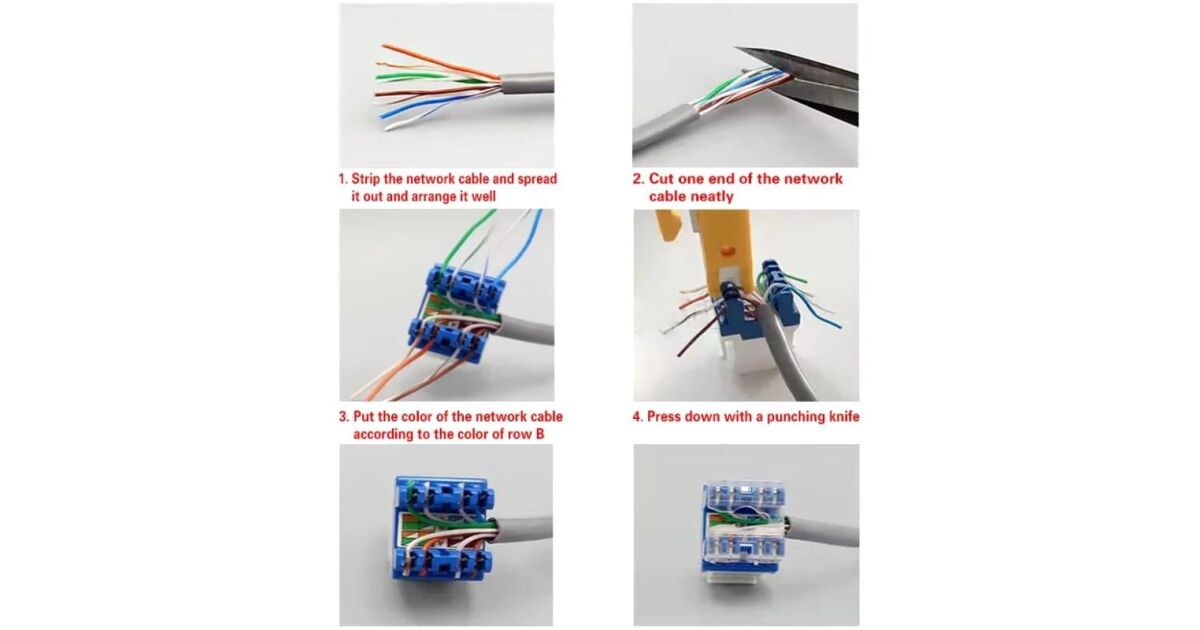 1. Strip the network cable and spread it out and arrange it well

2. Cut one end of the network cable neatly

3. Put the color of the network cable according to the color of row B

4. Press down with a punching knife