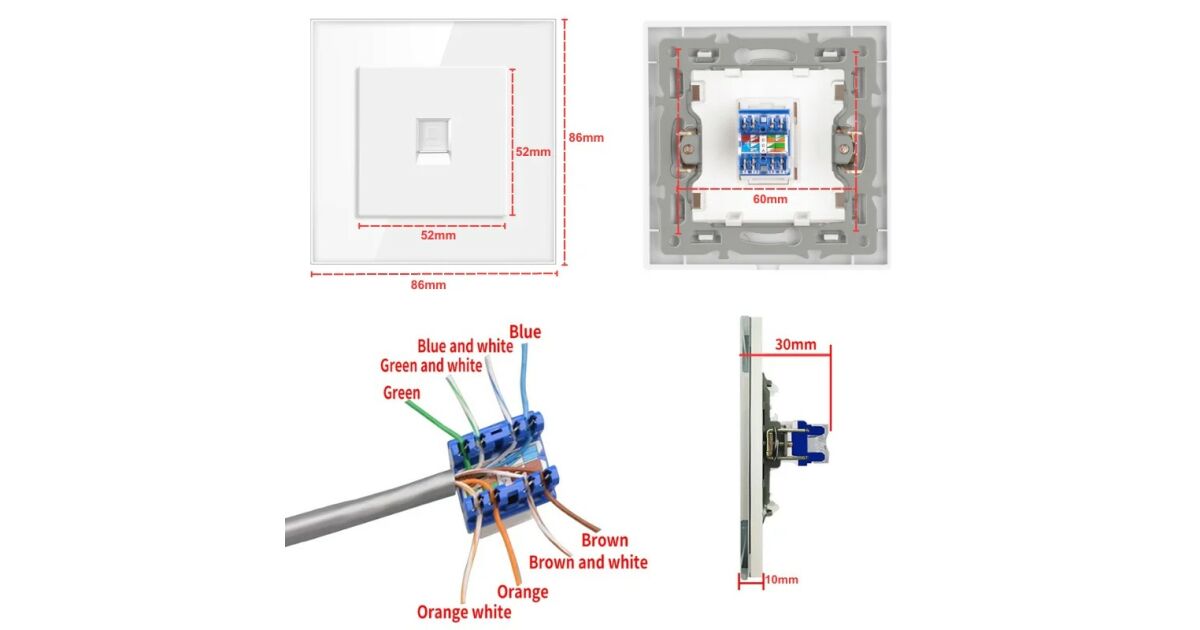 52mm
86mm
52mm
86mm
60mm
Blue
Blue and white
Green and white
Green
Brown
Brown and white
Orange
Orange white
30mm
10mm