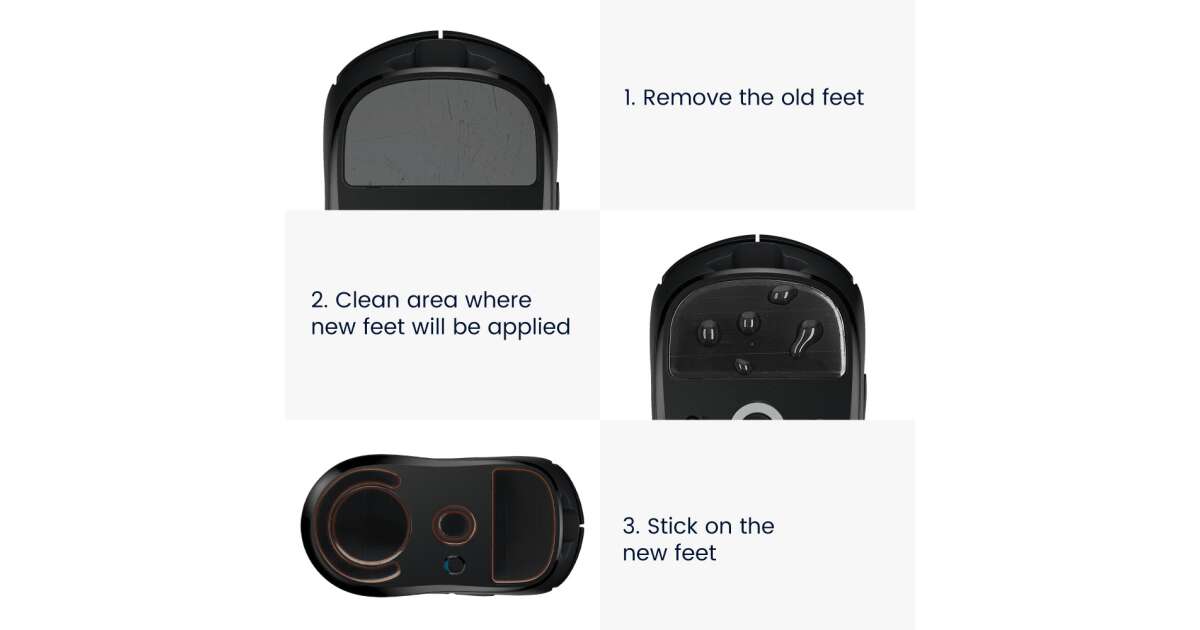 1. Remove the old feet

2. Clean area where new feet will be applied

3. Stick on the new feet