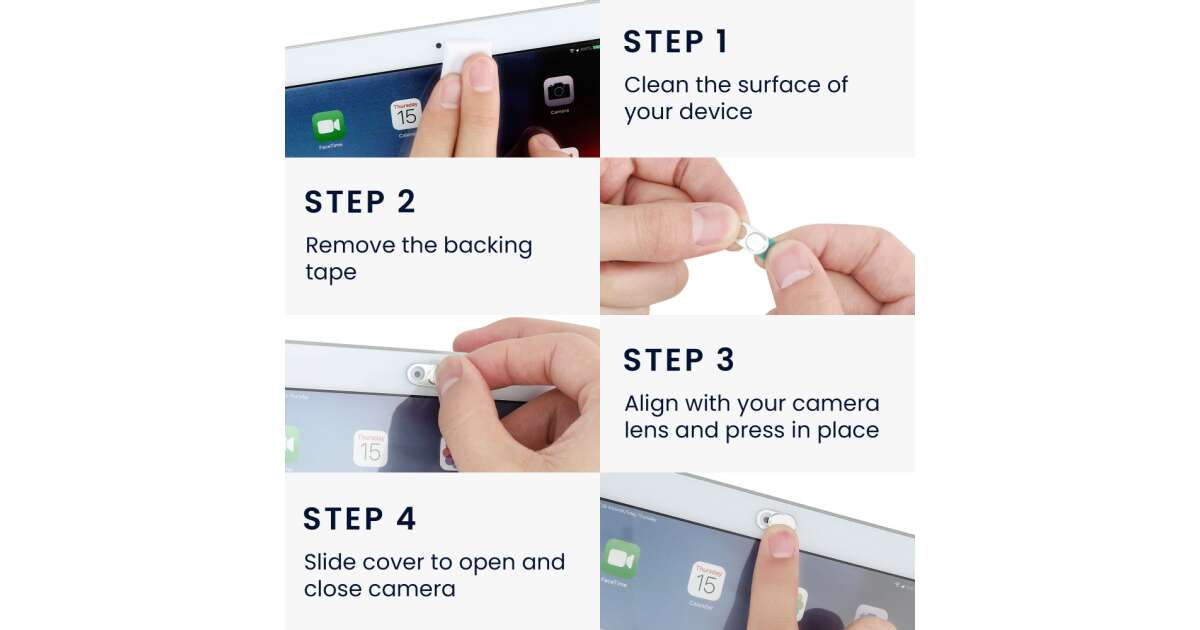 FaceTime

Thursday
15
Calendar

Camera

STEP 1
Clean the surface of your device

STEP 2
Remove the backing tape

Thursday
15

STEP 3
Align with your camera lens and press in place

STEP 4
Slide cover to open and close camera

FaceTime

Thursday
15
Calendar