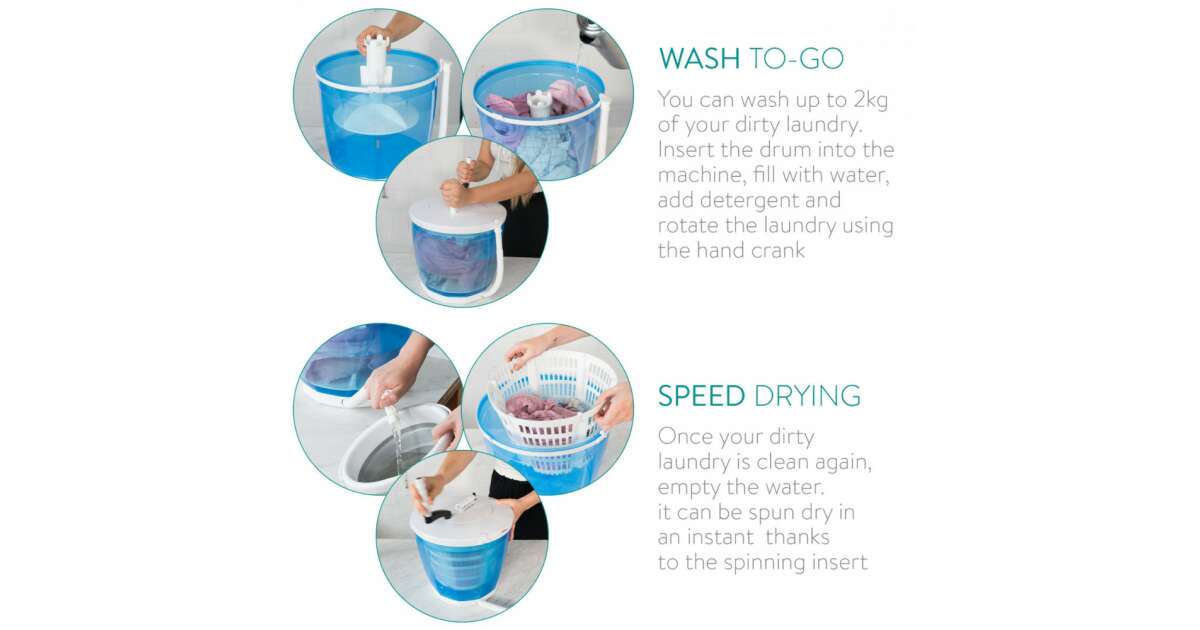 WASH TO-GO

You can wash up to 2kg of your dirty laundry. Insert the drum into the machine, fill with water, add detergent and rotate the laundry using the hand crank

SPEED DRYING

Once your dirty laundry is clean again, empty the water. it can be spun dry in an instant thanks to the spinning insert