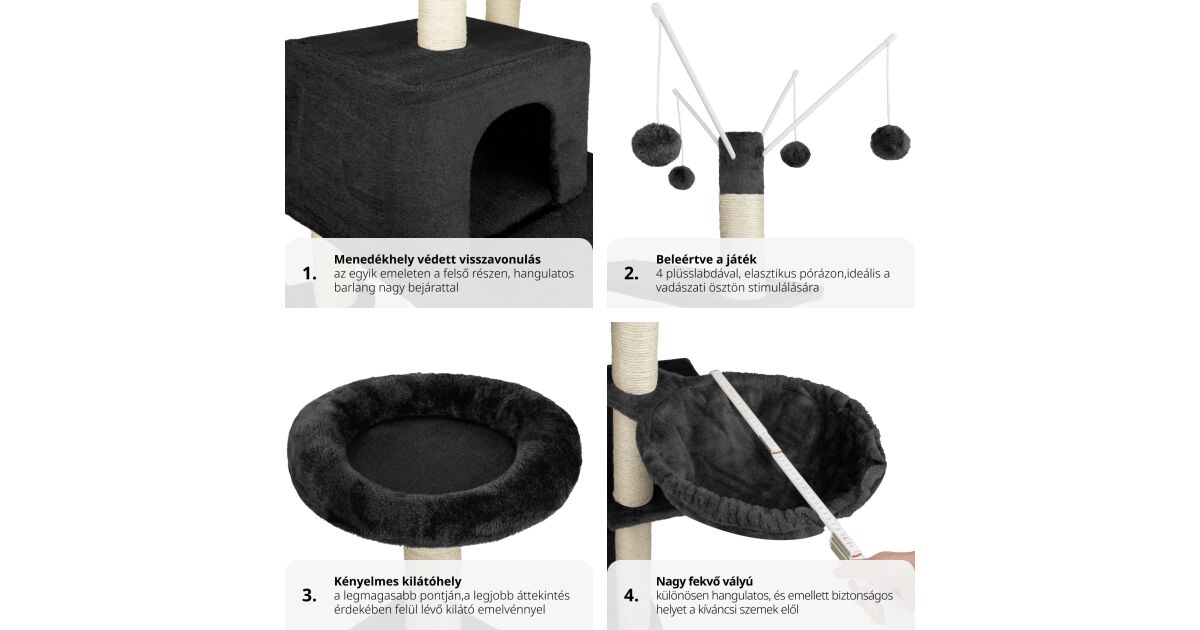 1. Menedékhely védett visszavonulás
az egyik emeleten a felső részen, hangulatos barlang nagy bejárattal

2. Beleértve a játék
4 plüsslabdával, elasztikus pórázon,ideális a vadászati ösztön stimulálására

3. Kényelmes kilátóhely
a legmagasabb pontján,a legjobb áttekintés érdekében felül lévő kilátó emelvénnyel

4. Nagy fekvő vályú
különösen hangulatos, és emellett biztonságos helyet a kíváncsi szemek elől