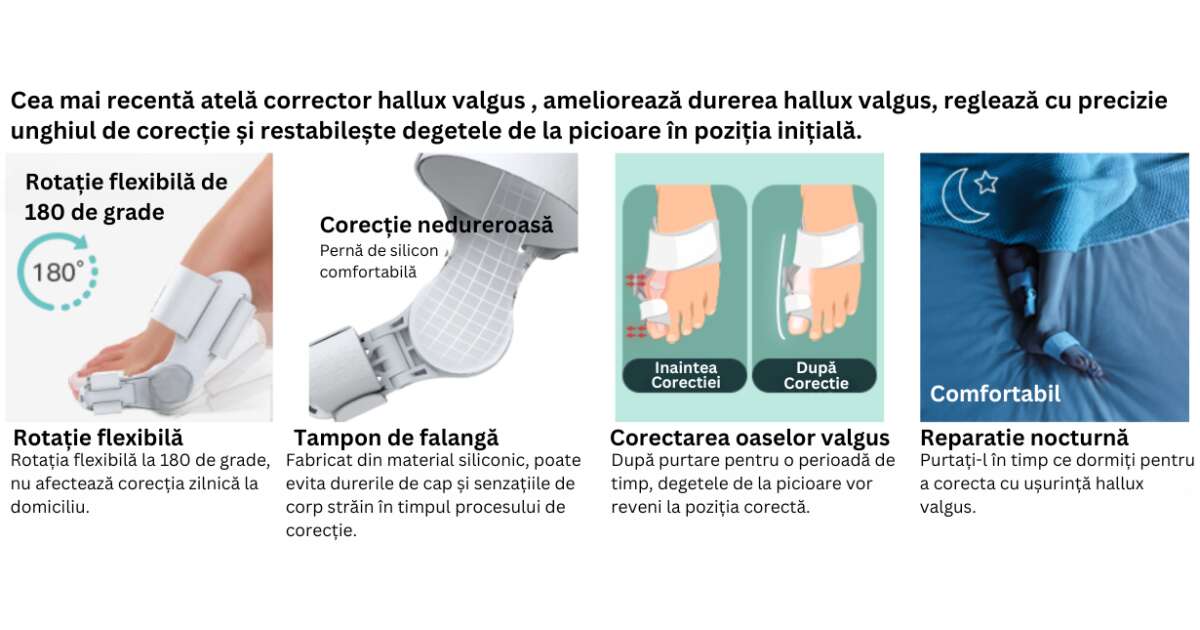 Cea mai recentă atelă corrector hallux valgus , ameliorează durerea hallux valgus, reglează cu precizie unghiul de corecție și restabilește degetele de la picioare în poziția inițială.

Rotație flexibilă de 180 de grade

180°

Rotație flexibilă
Rotația flexibilă la 180 de grade, nu afectează corecția zilnică la domiciliu.

Corecție nedureroasă
Pernă de silicon comfortabilă

Tampon de falangă
Fabricat din material siliconic, poate evita durerile de cap și senzațiile de corp străin în timpul procesului de corecție.

Inaintea Corectiei

După Corectie

Corectarea oaselor valgus
După purtare pentru o perioadă de timp, degetele de la picioare vor reveni la poziția corectă.

Comfortabil

Reparatie nocturnă
Purtați-l în timp ce dormiți pentru a corecta cu ușurință hallux valgus.