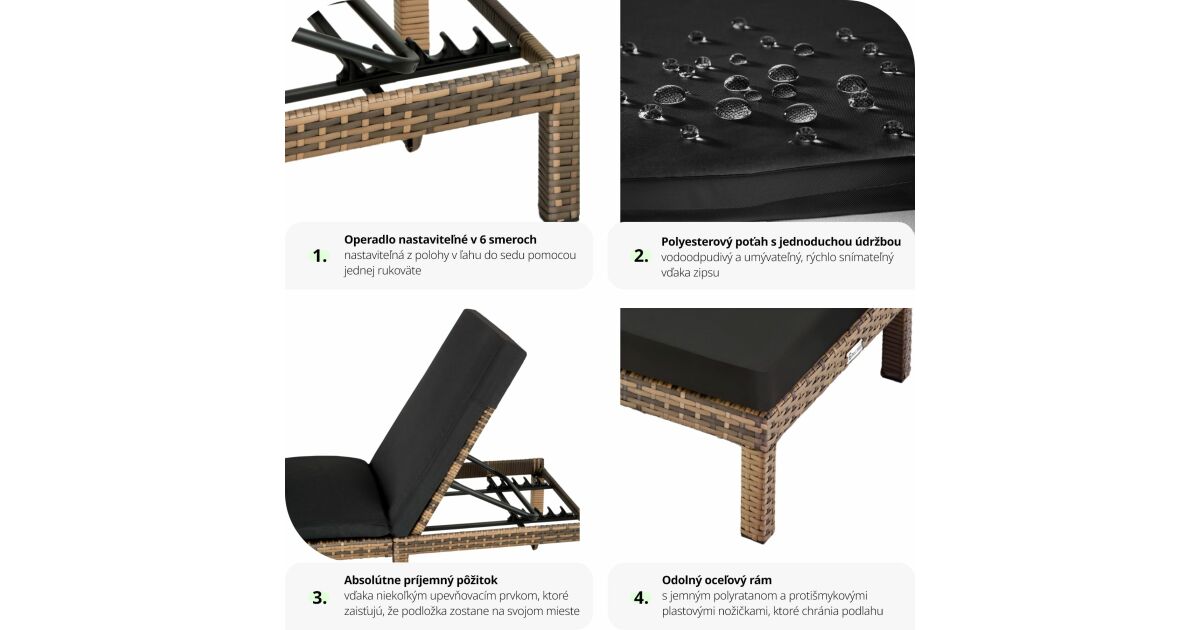 1. Operadlo nastaviteľné v 6 smeroch
nastaviteľná z polohy v ľahu do sedu pomocou jednej rukoväte

2. Polyesterový poťah s jednoduchou údržbou
vodoodpudivý a umývateľný, rýchlo snímateľný vďaka zipsu

3. Absolútne príjemný pôžitok
vďaka niekoľkým upevňovacím prvkom, ktoré zaisťujú, že podložka zostane na svojom mieste

4. Odolný oceľový rám
s jemným polyratanom a protišmykovými plastovými nožičkami, ktoré chránia podlahu