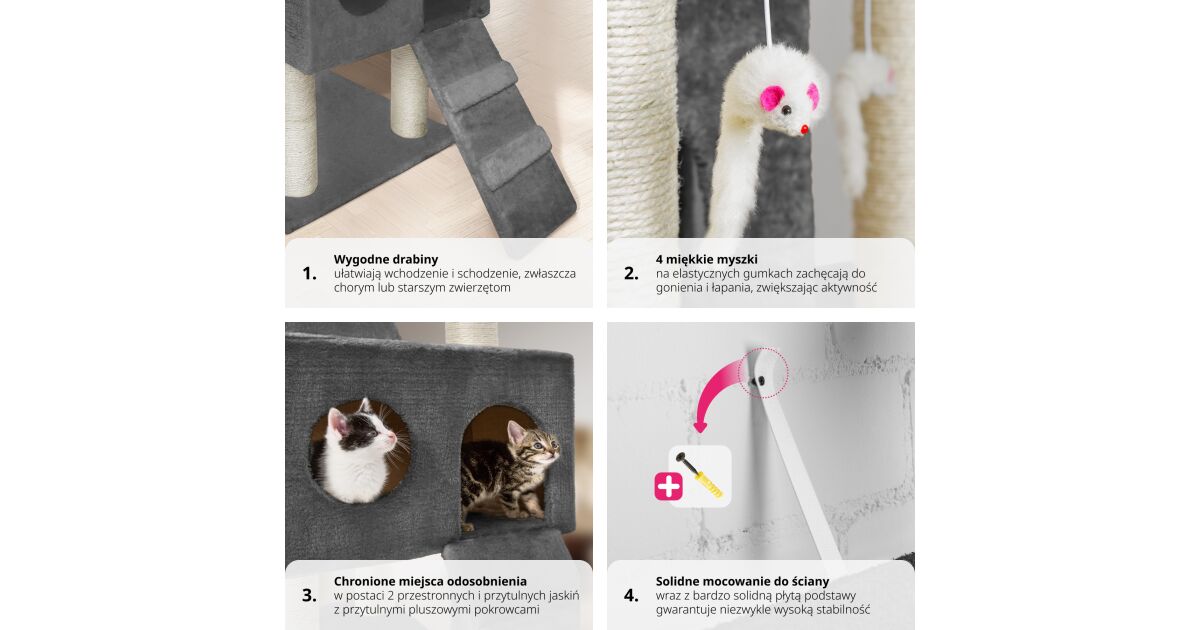 1. Wygodne drabiny
ułatwiają wchodzenie i schodzenie, zwłaszcza chorym lub starszym zwierzętom

2. 4 miękkie myszki
na elastycznych gumkach zachęcają do gonienia i łapania, zwiększając aktywność

3. Chronione miejsca odosobnienia
w postaci 2 przestronnych i przytulnych jaskiń z przytulnymi pluszowymi pokrowcami

4. Solidne mocowanie do ściany
wraz z bardzo solidną płytą podstawy gwarantuje niezwykle wysoką stabilność