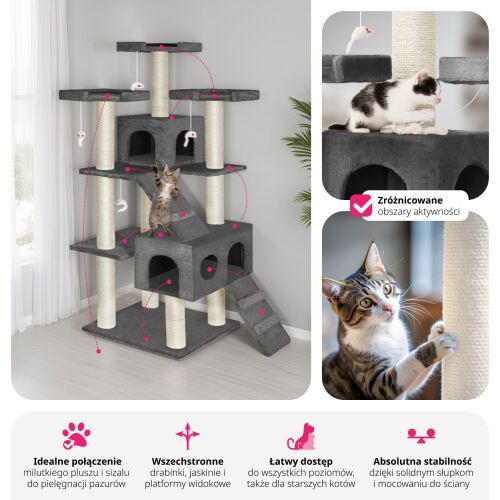 Zróżnicowane
obszary aktywności

Idealne połączenie
milutkiego pluszu i sizalu do pielęgnacji pazurów

Wszechstronne
drabinki, jaskinie i platformy widokowe

Łatwy dostęp
do wszystkich poziomów, także dla starszych kotów

Absolutna stabilność
dzięki solidnym słupkom i mocowaniu do ściany