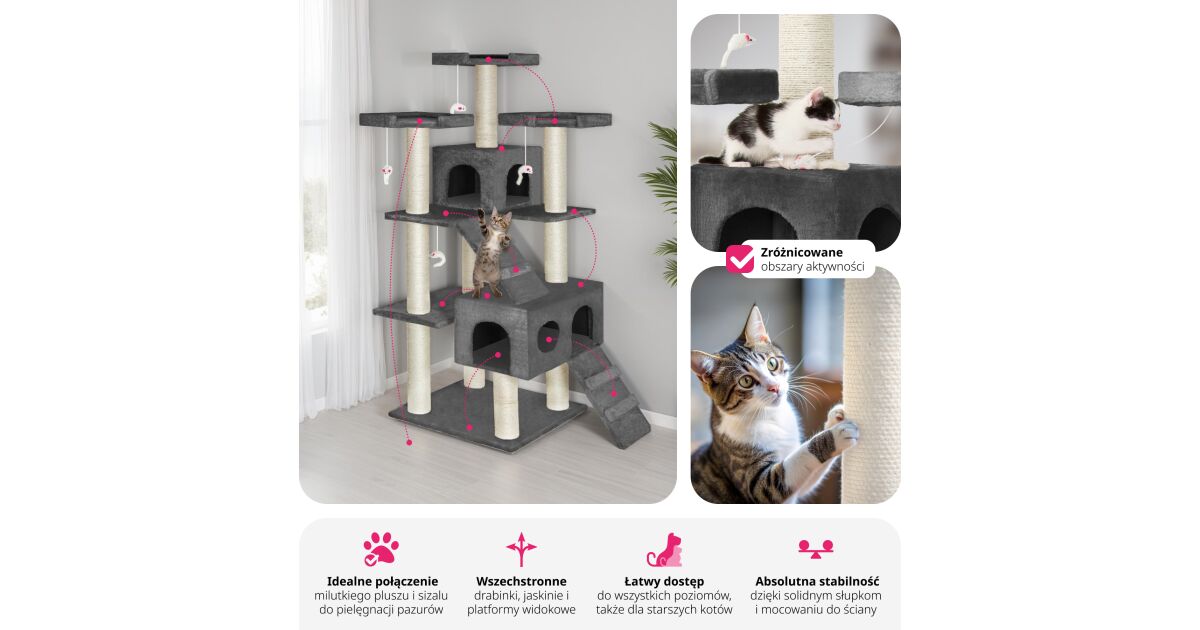 Zróżnicowane
obszary aktywności

Idealne połączenie
milutkiego pluszu i sizalu do pielęgnacji pazurów

Wszechstronne
drabinki, jaskinie i platformy widokowe

Łatwy dostęp
do wszystkich poziomów, także dla starszych kotów

Absolutna stabilność
dzięki solidnym słupkom i mocowaniu do ściany