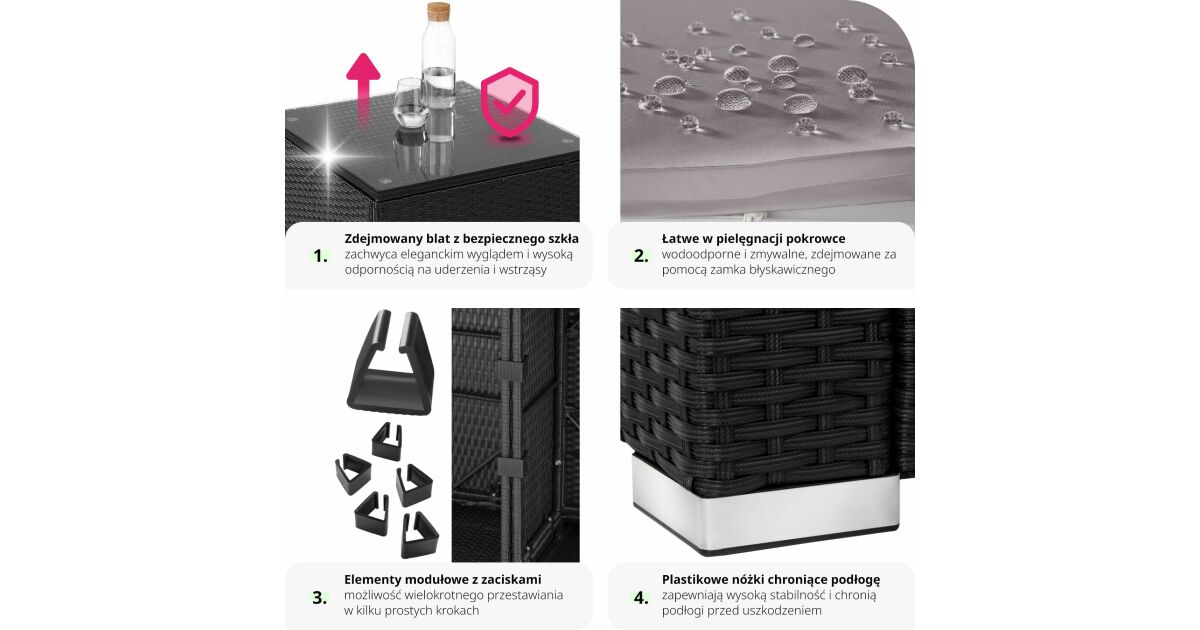 1. Zdejmowany blat z bezpiecznego szkła
zachwyca eleganckim wyglądem i wysoką odpornością na uderzenia i wstrząsy

2. Łatwe w pielęgnacji pokrowce
wodoodporne i zmywalne, zdejmowane za pomocą zamka błyskawicznego

3. Elementy modułowe z zaciskami
możliwość wielokrotnego przestawiania w kilku prostych krokach

4. Plastikowe nóżki chroniące podłogę
zapewniają wysoką stabilność i chronią podłogi przed uszkodzeniem