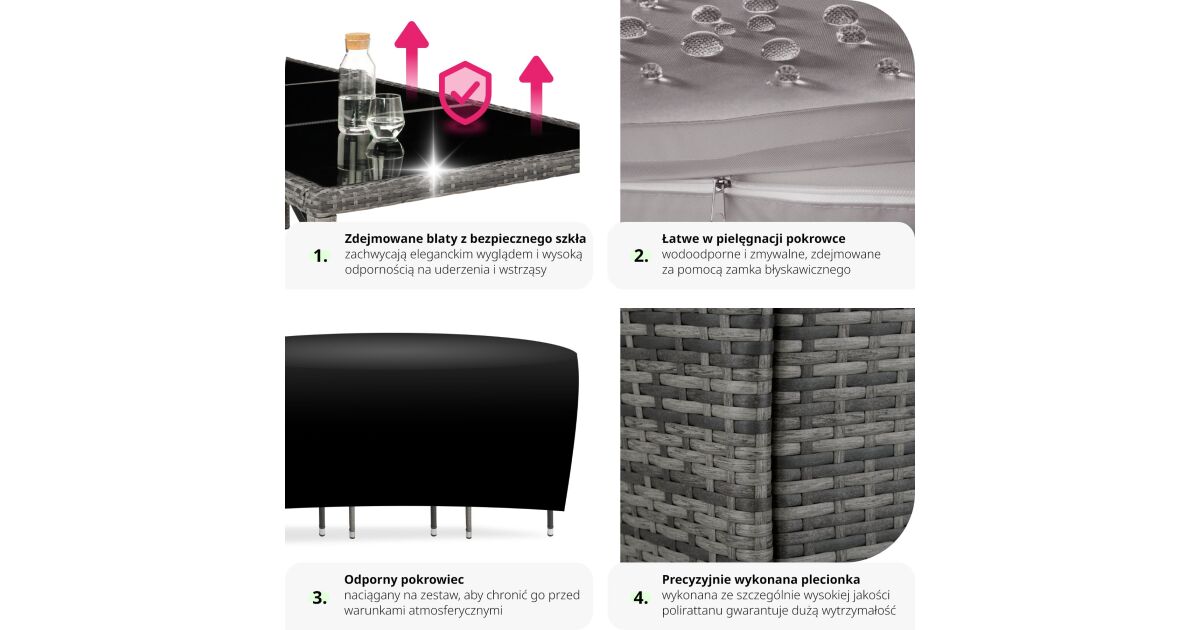 1. Zdejmowane blaty z bezpiecznego szkła
zachwycają eleganckim wyglądem i wysoką odpornością na uderzenia i wstrząsy

2. Łatwe w pielęgnacji pokrowce
wodoodporne i zmywalne, zdejmowane za pomocą zamka błyskawicznego

3. Odporny pokrowiec
naciągany na zestaw, aby chronić go przed warunkami atmosferycznymi

4. Precyzyjnie wykonana plecionka
wykonana ze szczególnie wysokiej jakości polirattanu gwarantuje dużą wytrzymałość