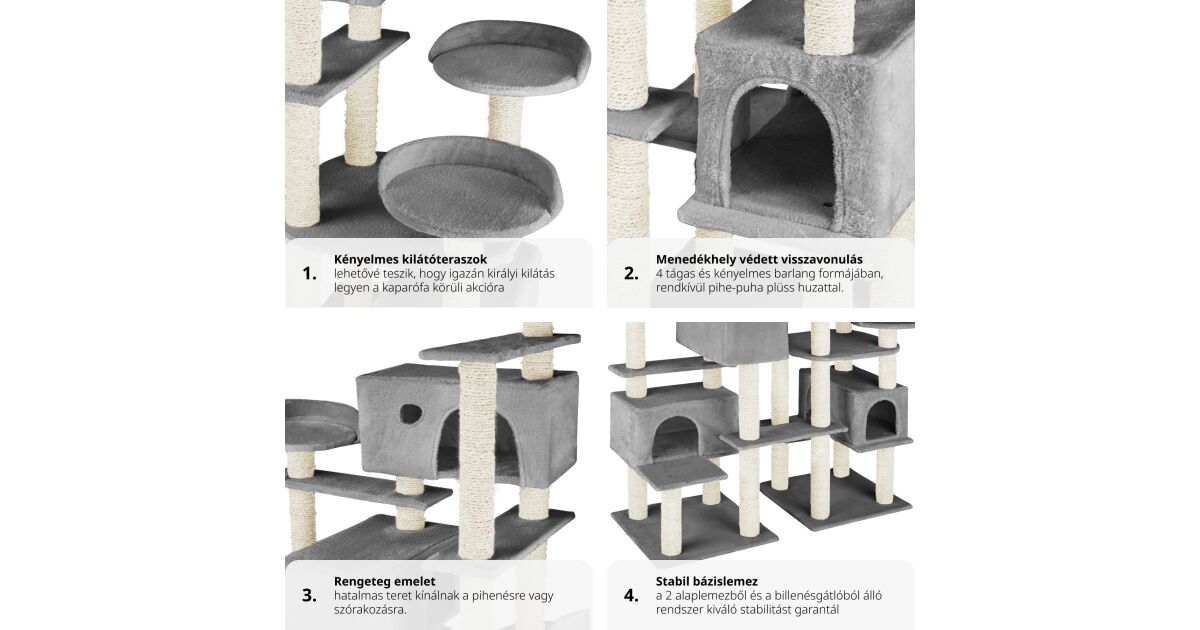 1. Kényelmes kilátóteraszok
lehetővé teszik, hogy igazán királyi kilátás legyen a kaparófa körüli akcióra

2. Menedékhely védett visszavonulás
4 tágas és kényelmes barlang formájában, rendkívül pihe-puha plüss huzattal.

3. Rengeteg emelet
hatalmas teret kínálnak a pihenésre vagy szórakozásra.

4. Stabil bázislemez
a 2 alaplemezből és a billenésgátlóból álló rendszer kiváló stabilitást garantál